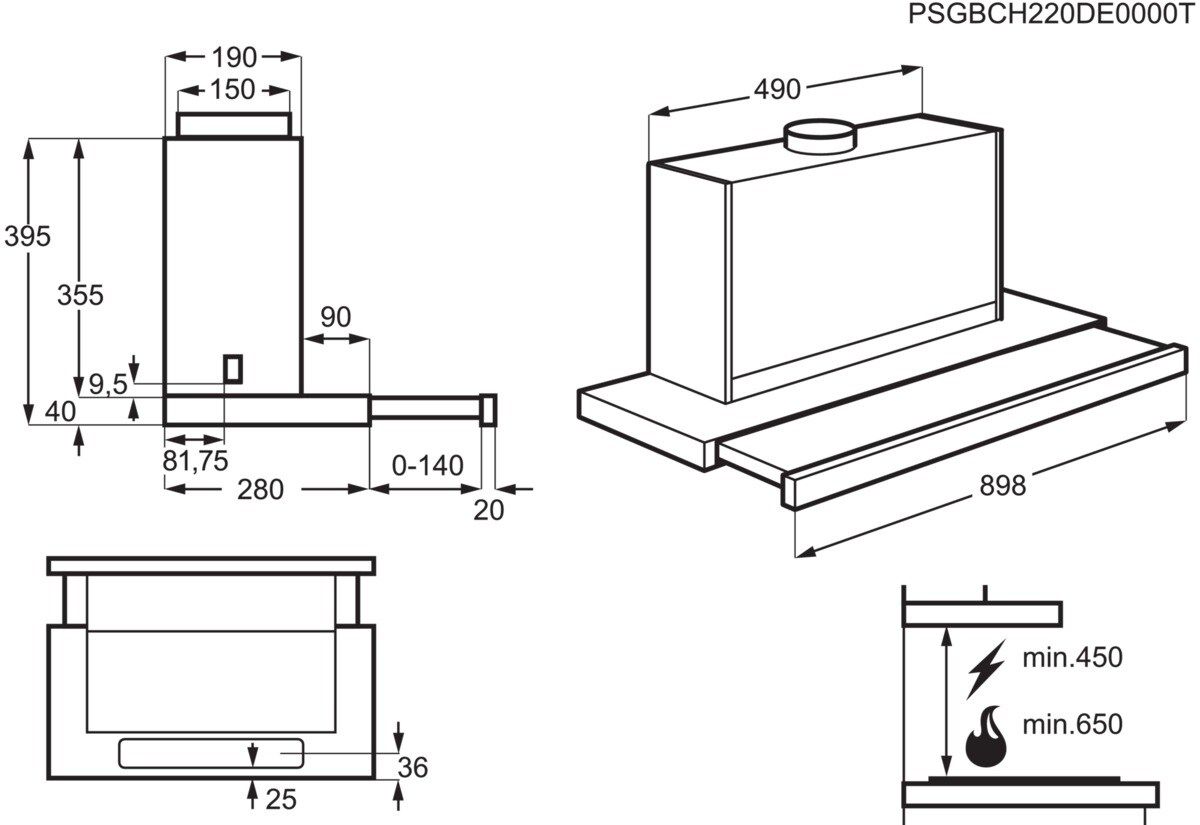 PSGBCH220DE0000T

190
150
395
355
90
9,5
40
81,75
280
0-140
20

490
898

36
25

min.450
min.650