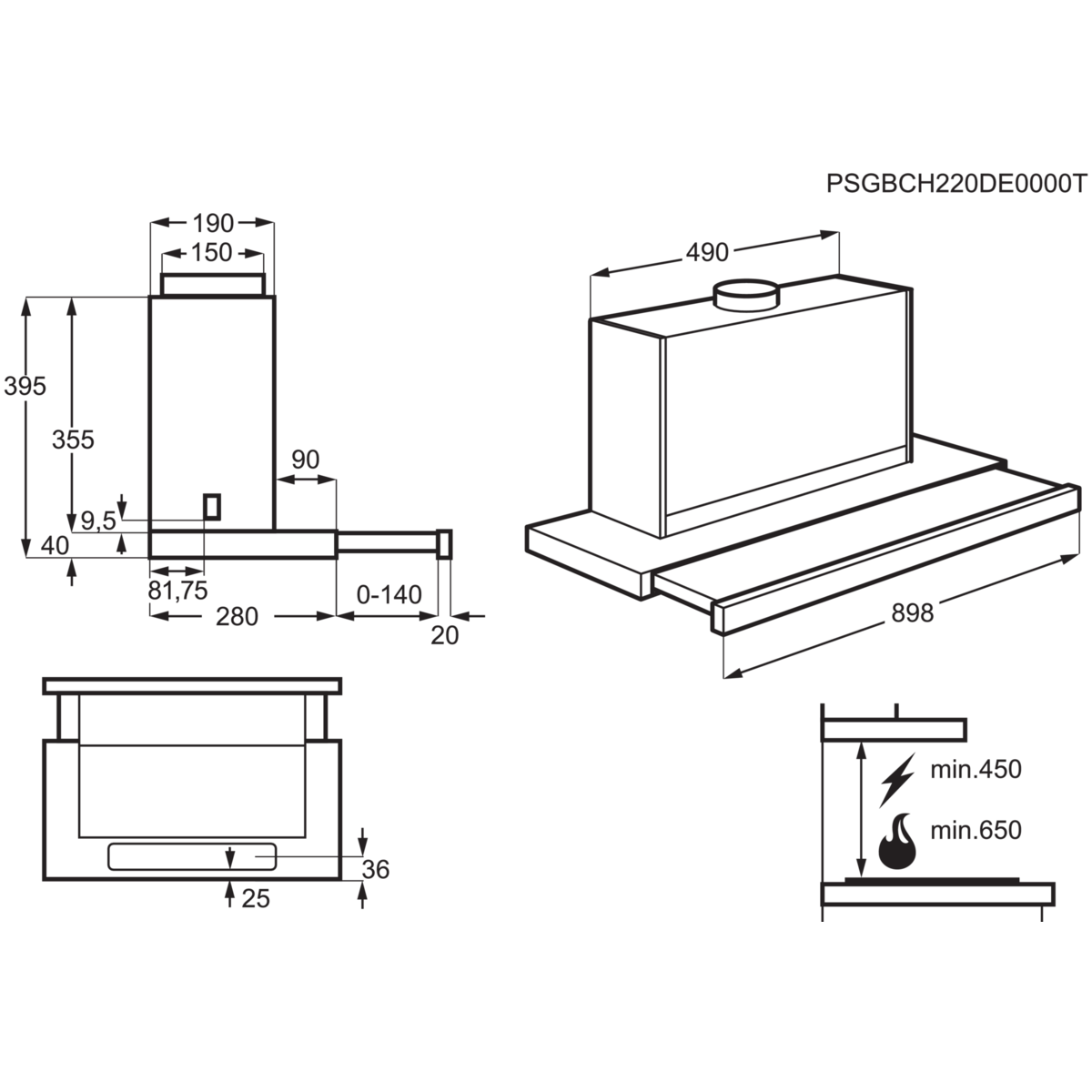 PSGBCH220DE0000T

190
150
395
355
90
9,5
40
81,75
280
0-140
20

490
898

36
25

min.450
min.650