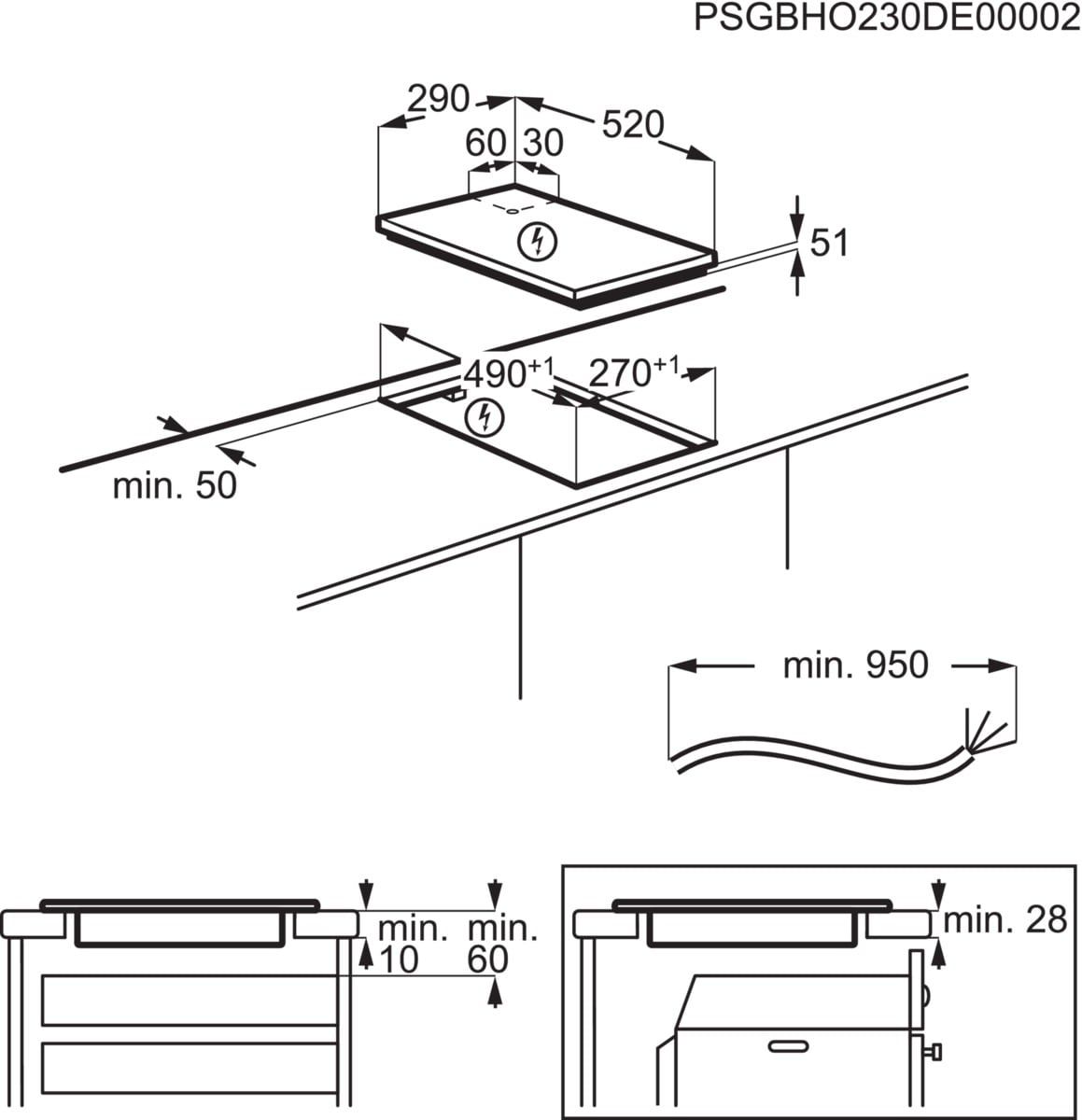 PSGBHO230DE00002

290

520

60

30

51

$490^{+1}$

$270^{+1}$

min. 50

min. 950

min.
10

min.
60

min. 28