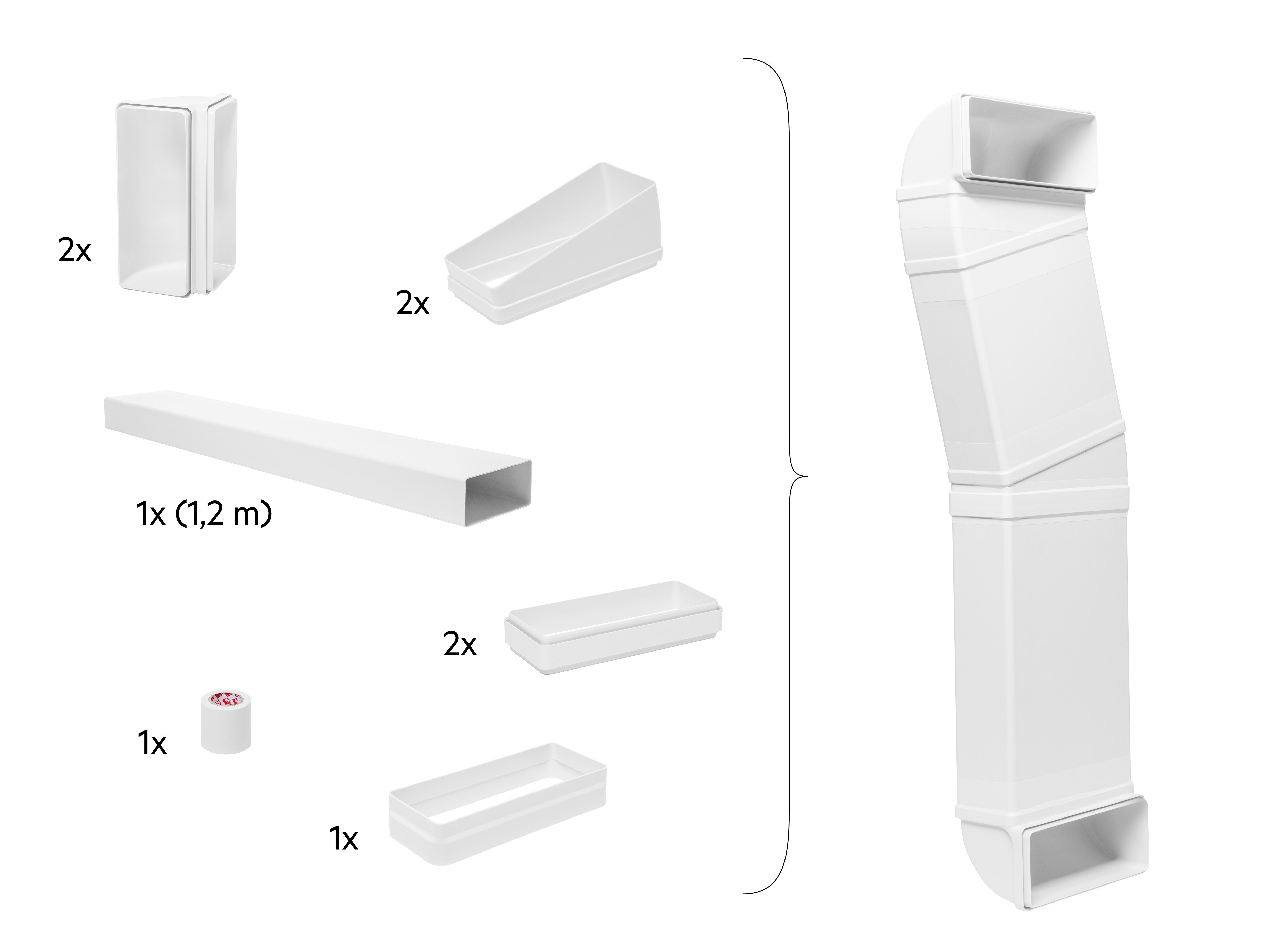 2x

2x

1x (1,2 m)

2x

1x

1x