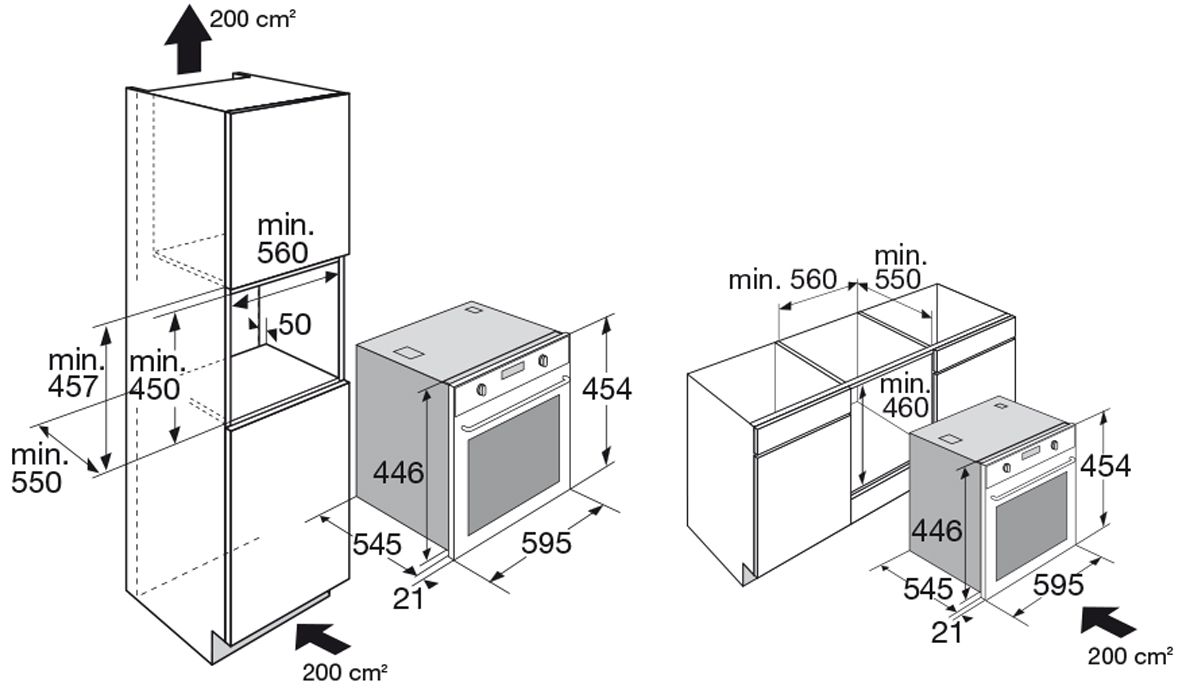 200 cm²

min. 560

50

min. 457

min. 450

min. 550

454

446

545

595

21

200 cm²

min. 560

min. 550

min. 460

454

446

545

595

21

200 cm²