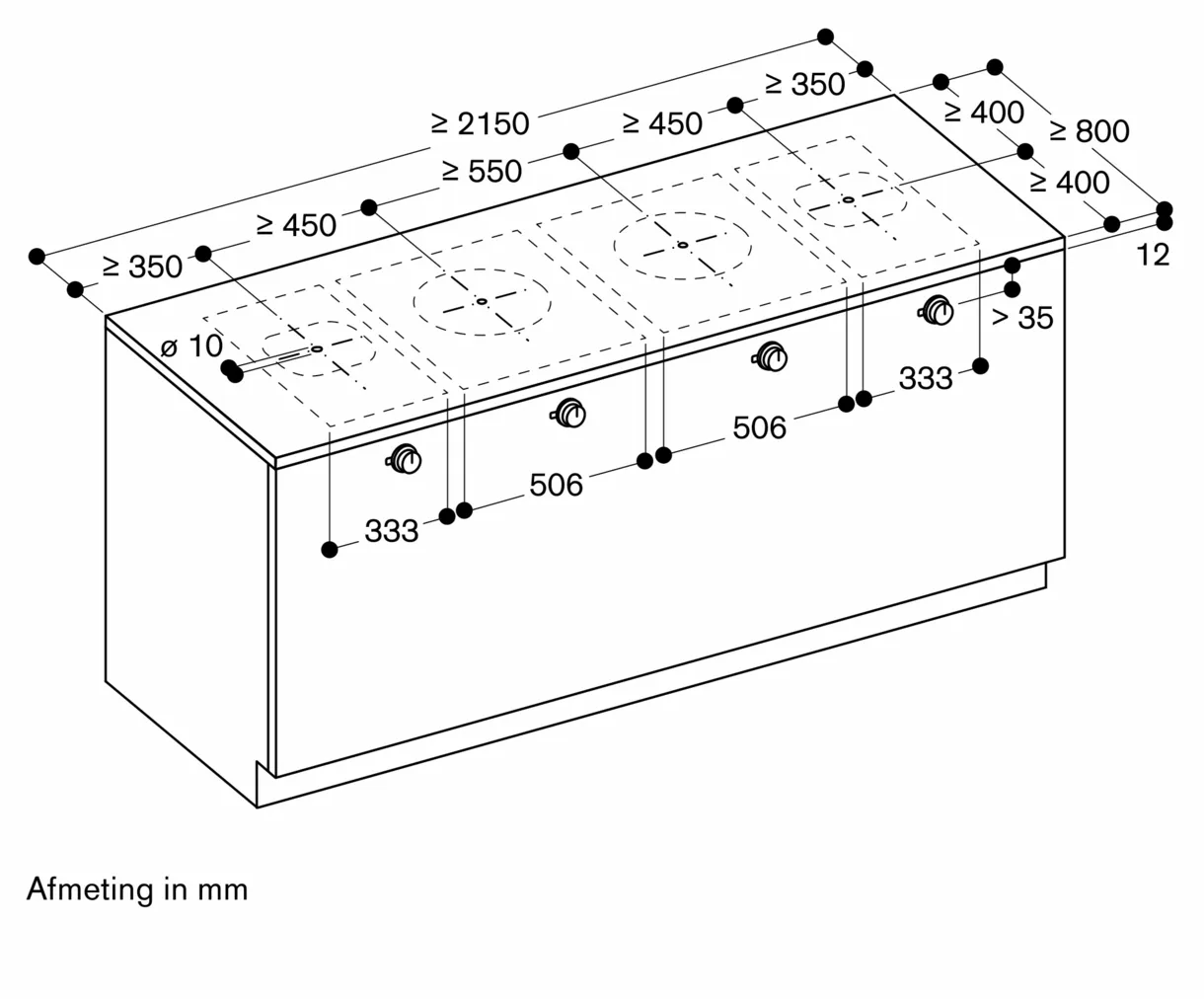 ≥ 2150
≥ 350
≥ 450
≥ 550
≥ 450
≥ 350
≥ 400
≥ 800
≥ 400
12
ø 10
> 35
333
506
506
333

Afmeting in mm