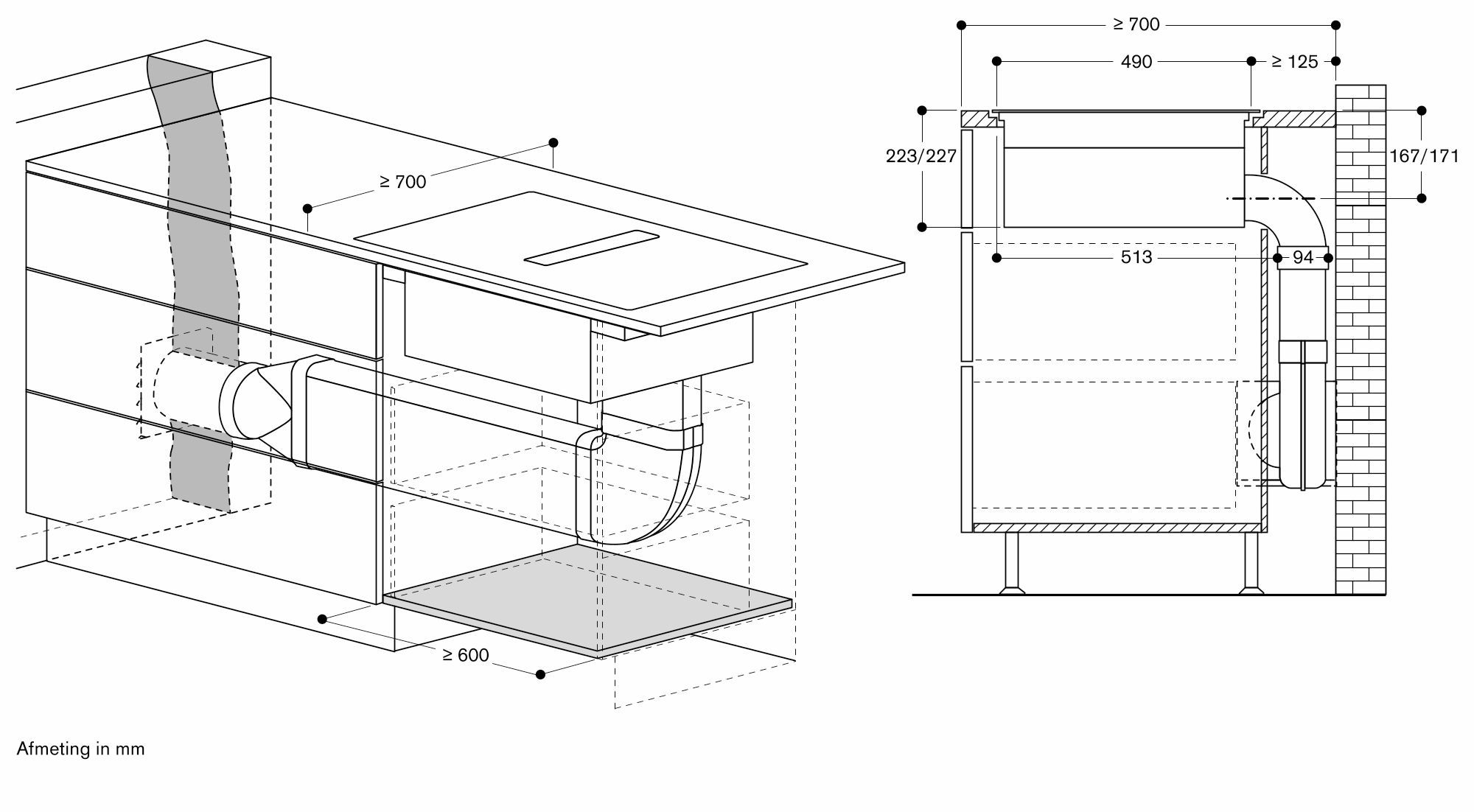 ≥ 700

≥ 600

≥ 700

490

≥ 125

223/227

167/171

513

94

Afmeting in mm