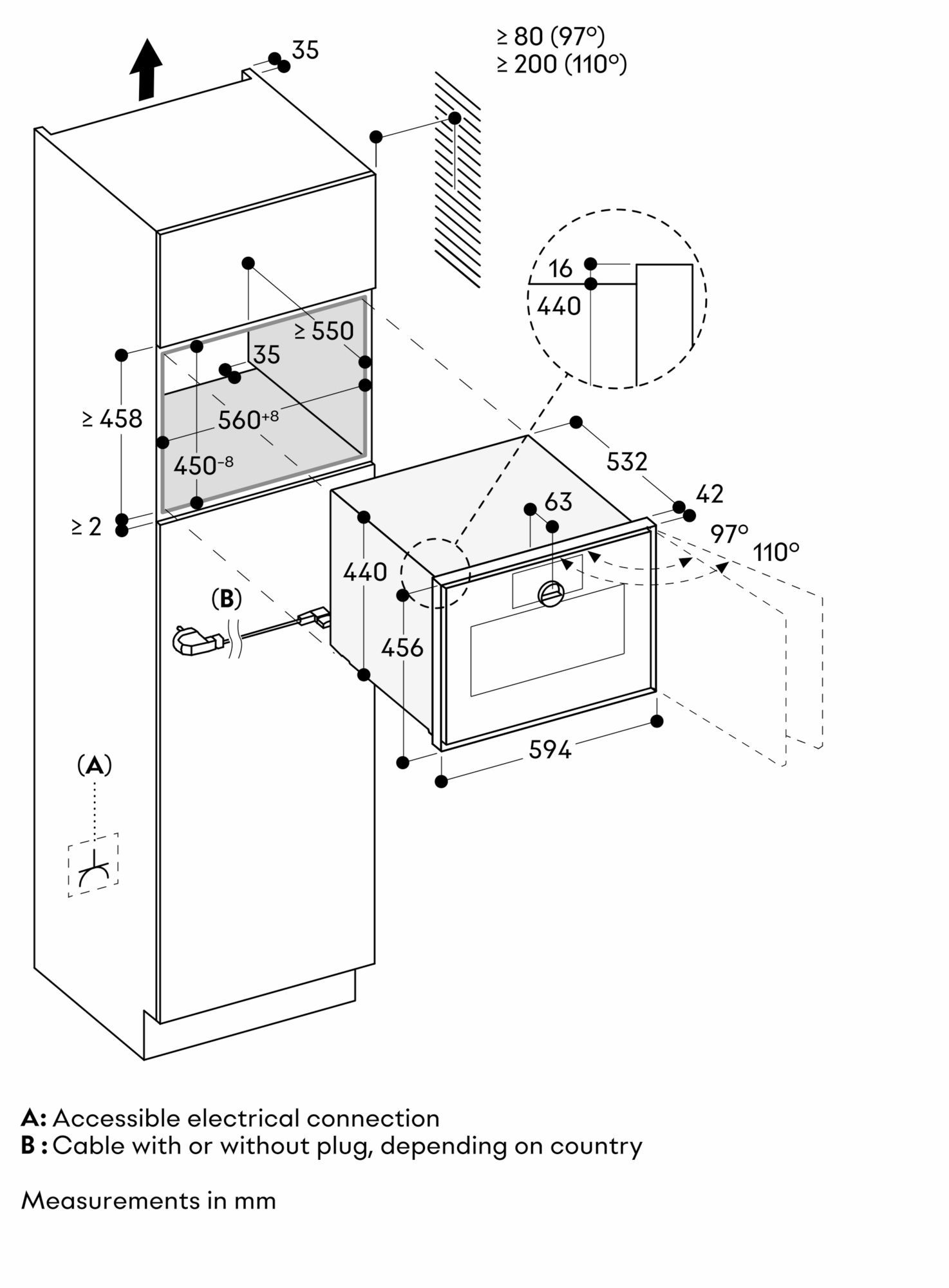 35

≥ 80 (97°)
≥ 200 (110°)

16
440

≥ 550
35
≥ 458
$560^{+8}$
$450^{-8}$
≥ 2

532
42
63
97°
110°
440
(B)
456
594

(A)

A: Accessible electrical connection
B : Cable with or without plug, depending on country

Measurements in mm