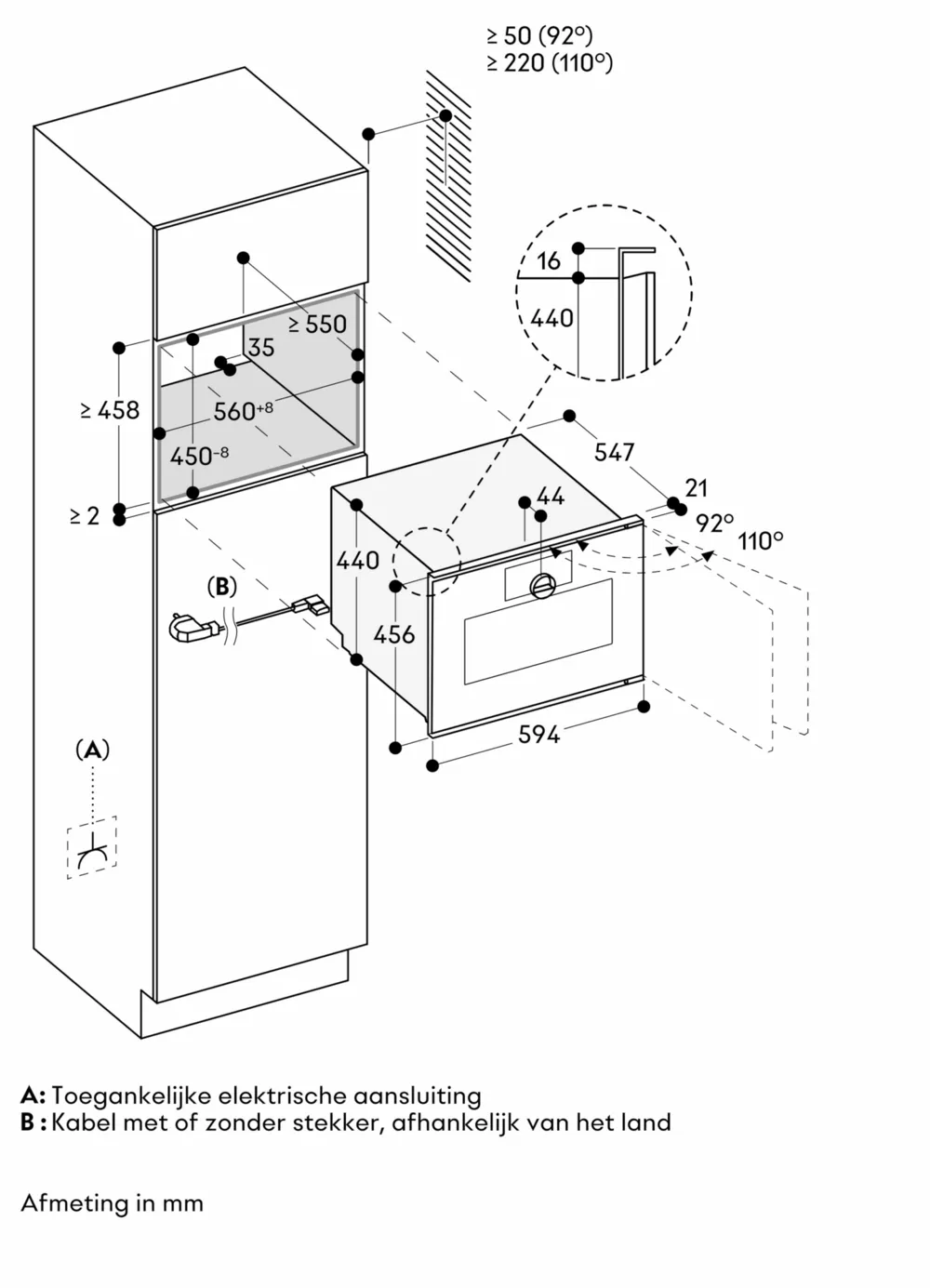 ≥ 50 (92°)
≥ 220 (110°)

16
440

≥ 550
35
≥ 458
$560^{+8}$
$450^{-8}$
≥ 2

547
21
44
92°
110°
440
456
594

(B)
(A)

A: Toegankelijke elektrische aansluiting
B : Kabel met of zonder stekker, afhankelijk van het land

Afmeting in mm