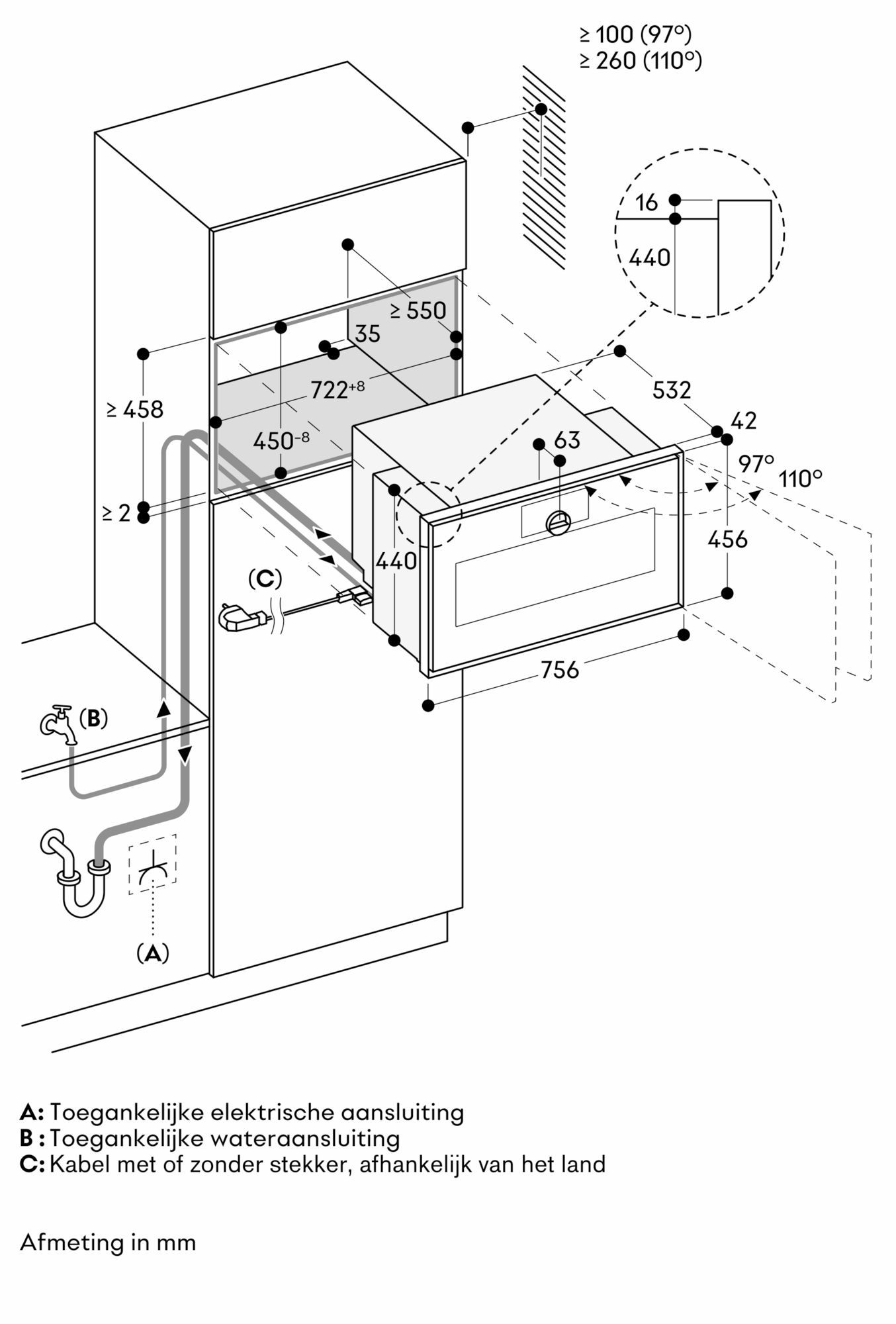 ≥ 100 (97°)
≥ 260 (110°)

16
440

≥ 550
35
$722^{+8}$
≥ 458
$450^{-8}$
≥ 2
532
42
63
97°
110°
456
440
(C)
756
(B)
(A)

A: Toegankelijke elektrische aansluiting
B : Toegankelijke wateraansluiting
C: Kabel met of zonder stekker, afhankelijk van het land

Afmeting in mm