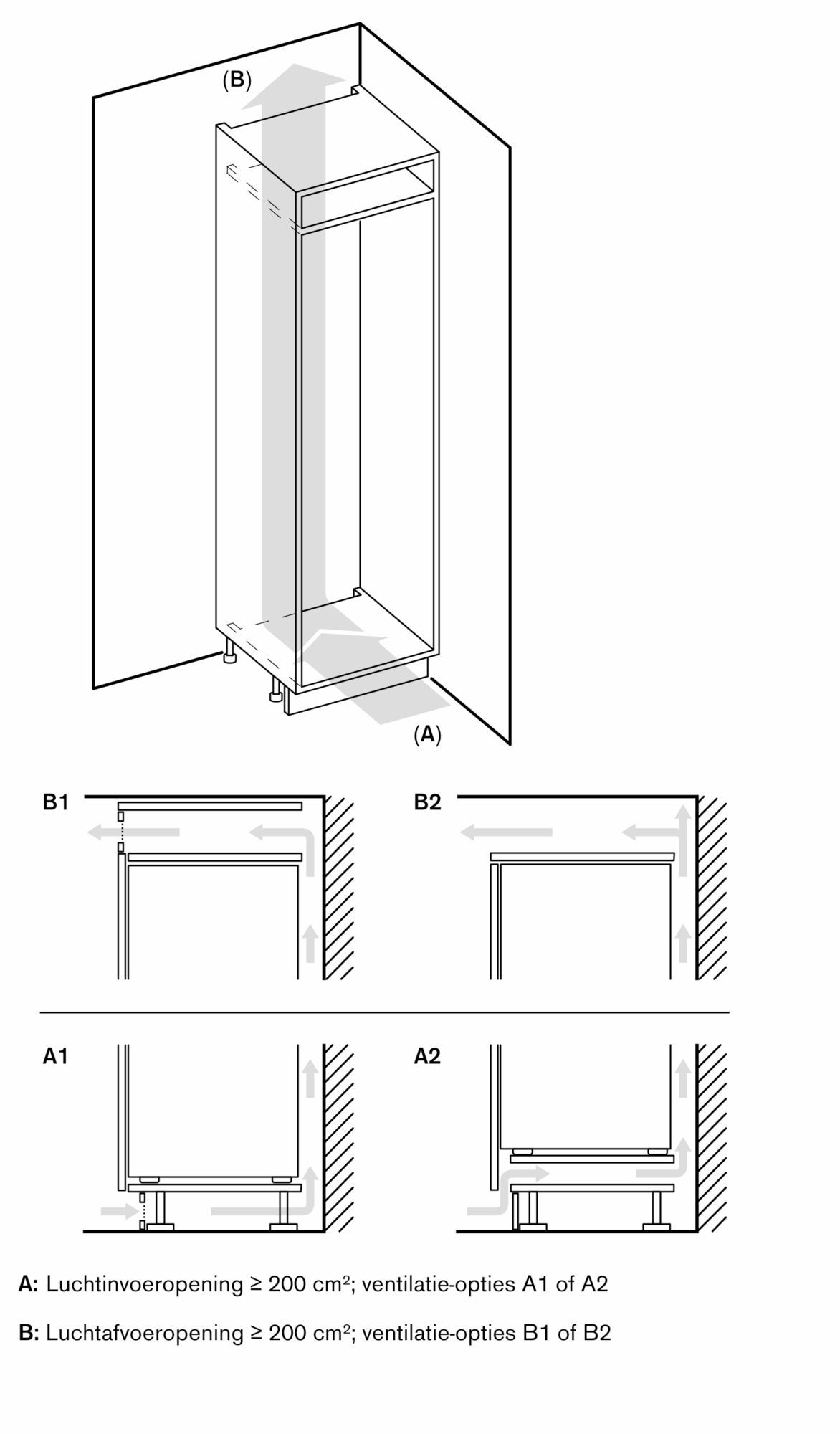 (B)

(A)

B1

B2

A1

A2

A: Luchtinvoeropening ≥ 200 $cm^2$; ventilatie-opties A1 of A2

B: Luchtafvoeropening ≥ 200 $cm^2$; ventilatie-opties B1 of B2