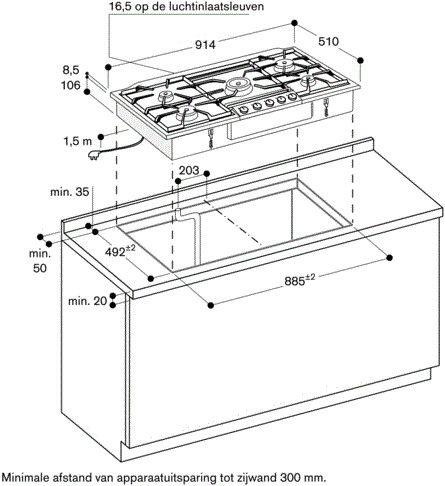 16,5 op de luchtinlaatsleuven

914

510

8,5

106

1,5 m

203

min. 35

min. 50

$492^{\pm 2}$

$885^{\pm 2}$

min. 20

Minimale afstand van apparaatuitsparing tot zijwand 300 mm.