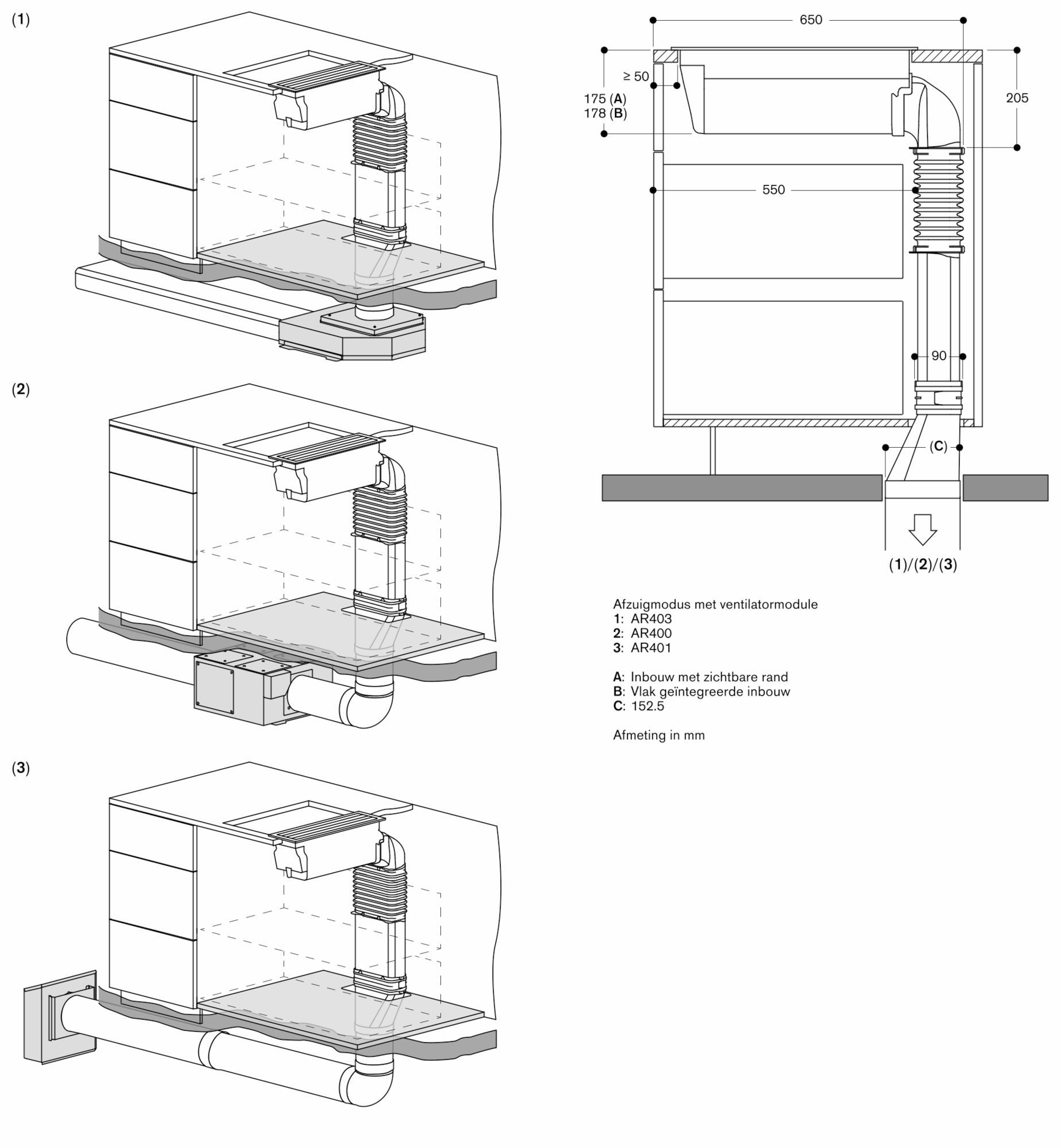 (1)

(2)

(3)

650

≥ 50

175 (A)
178 (B)

205

550

90

(C)

(1)/(2)/(3)

Afzuigmodus met ventilatormodule
1: AR403
2: AR400
3: AR401

A: Inbouw met zichtbare rand
B: Vlak geïntegreerde inbouw
C: 152.5

Afmeting in mm