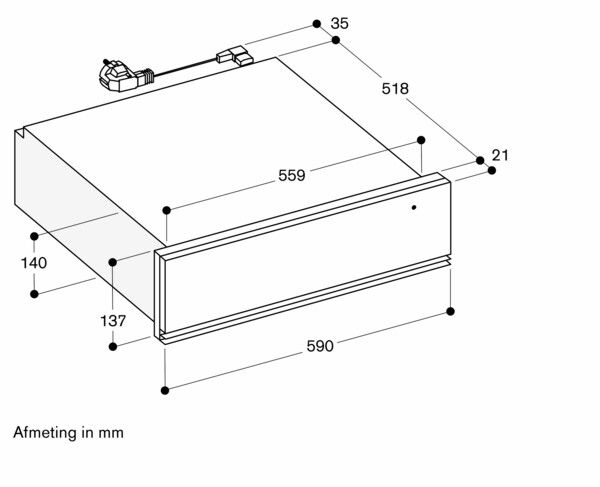 35
518
21
559
140
137
590
Afmeting in mm