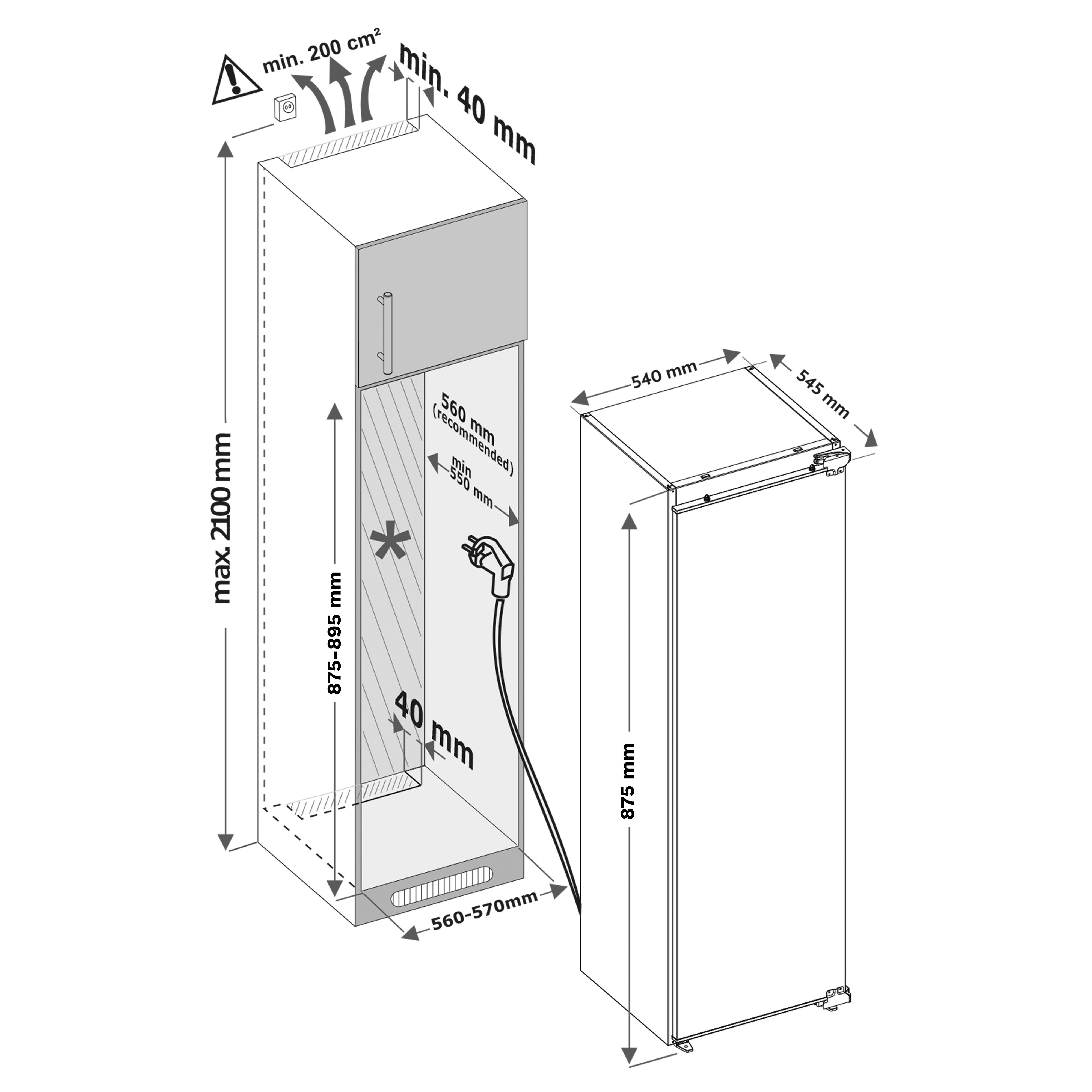 min. 200 cm²

min. 40 mm

max. 2100 mm

560 mm (recommended)

min 550 mm

*

875-895 mm

40 mm

560-570mm

540 mm

545 mm

875 mm