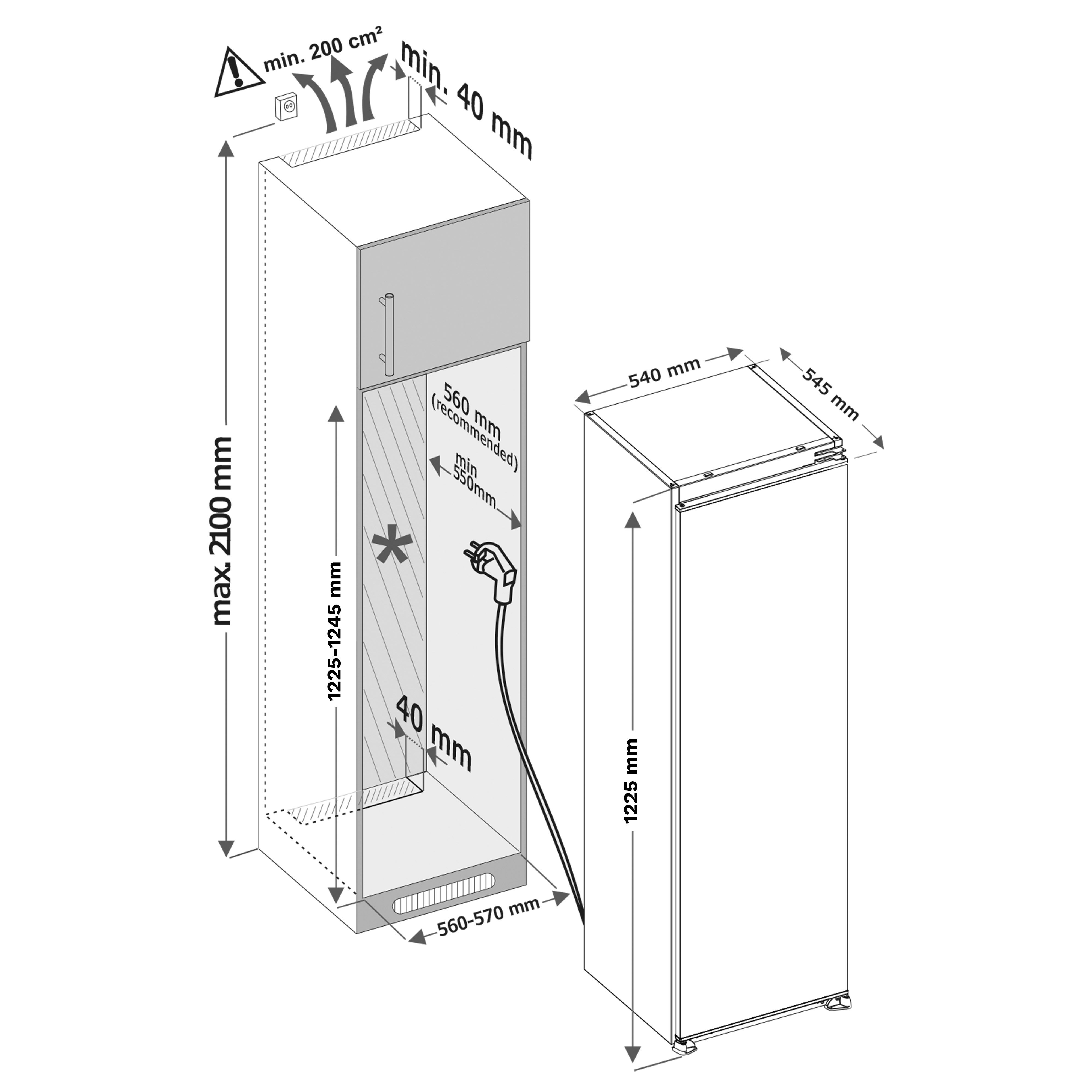 min. 200 cm²

min. 40 mm

max. 2100 mm

560 mm (recommended)

min 550mm

*

1225-1245 mm

40 mm

560-570 mm

540 mm

545 mm

1225 mm