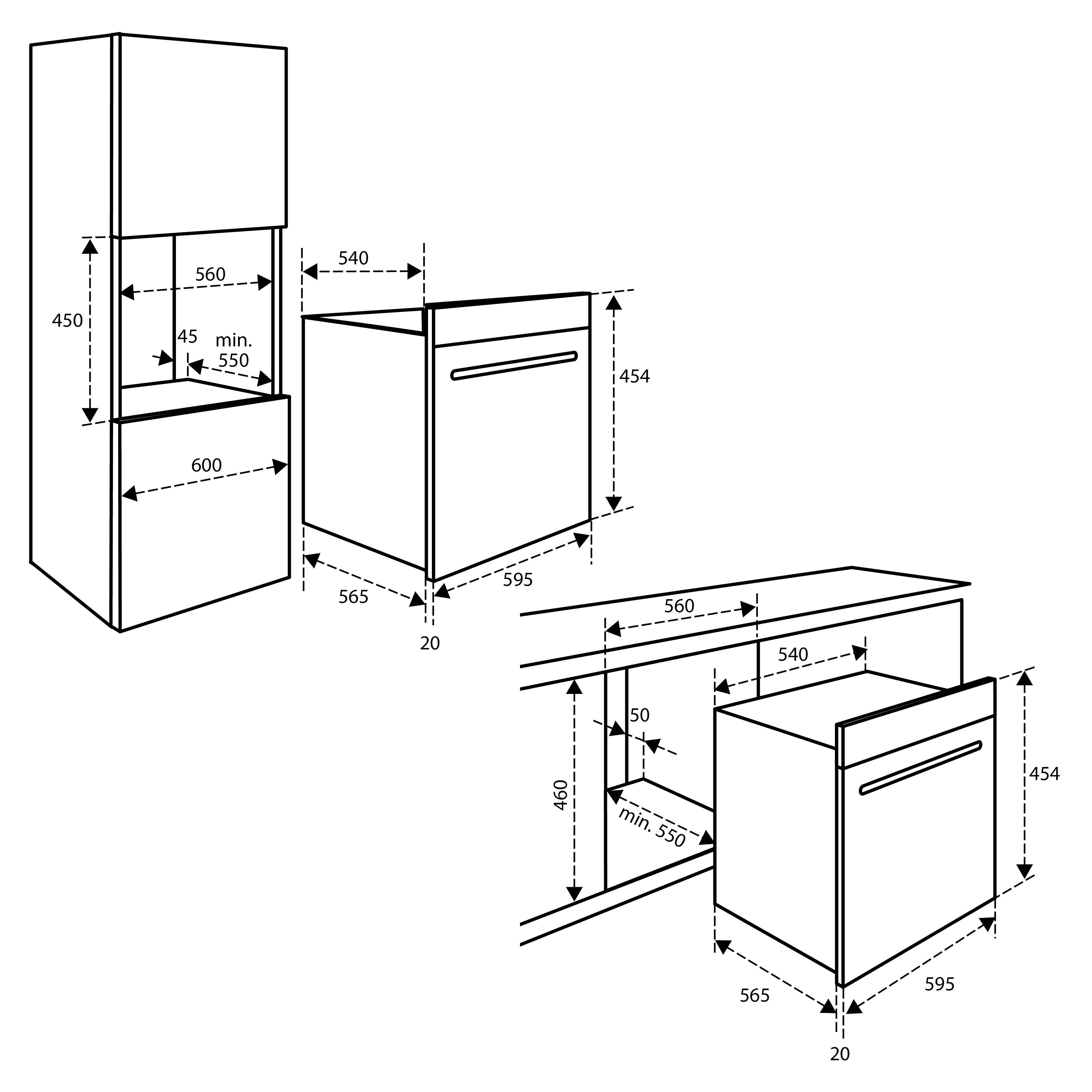 450
560
45
min.
550
600
540
454
565
595
20
560
540
50
460
min. 550
454
565
595
20