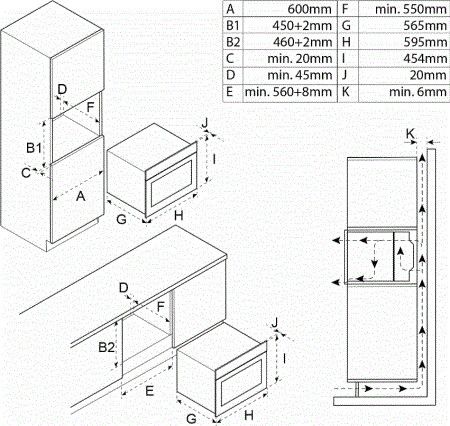 | A | 600mm | F | min. 550mm |
|---|---|---|---|
| B1 | 450+2mm | G | 565mm |
| B2 | 460+2mm | H | 595mm |
| C | min. 20mm | I | 454mm |
| D | min. 45mm | J | 20mm |
| E | min. 560+8mm | K | min. 6mm |

D
F
B1
C
A
J
I
G
H
K
D
F
B2
E
J
I
G
H