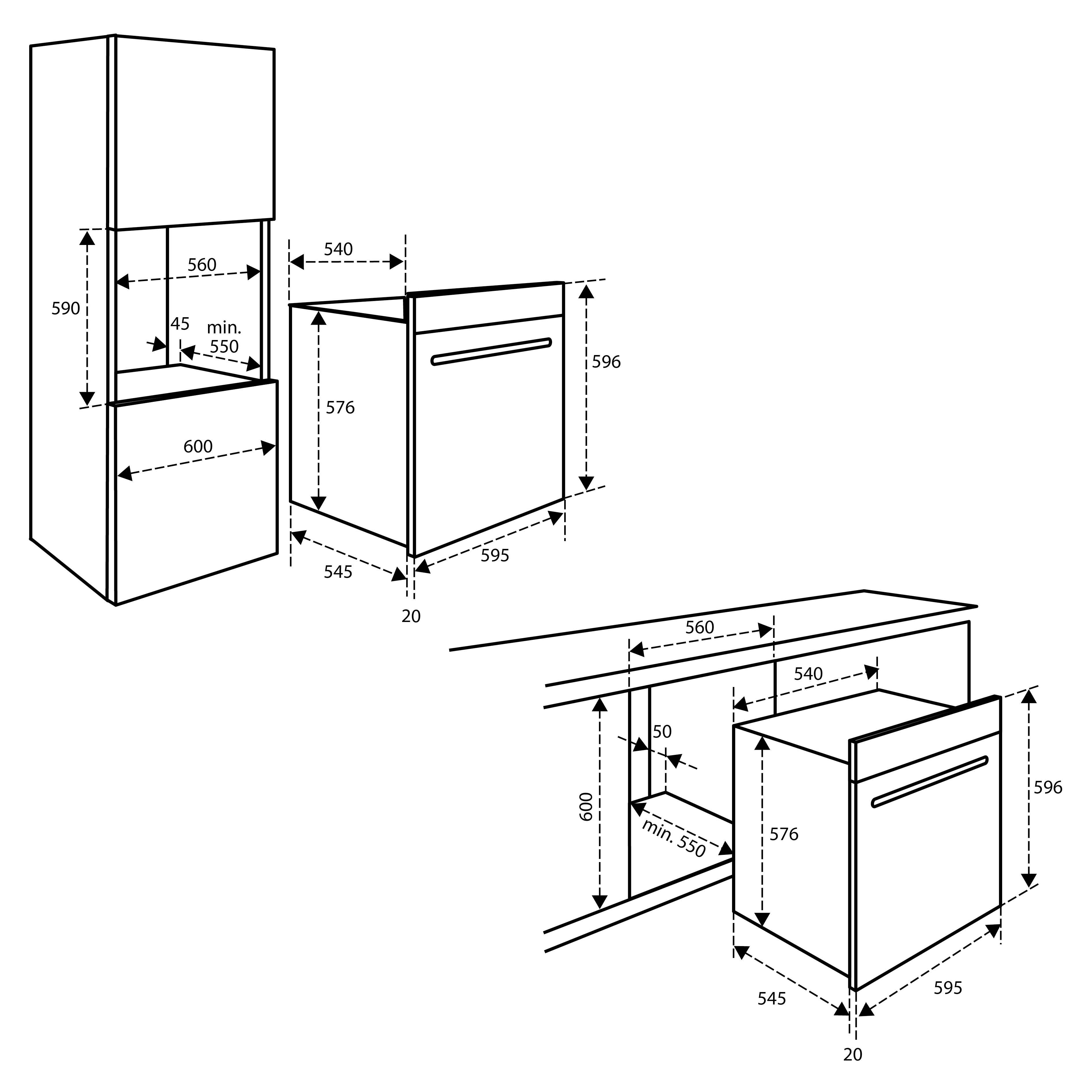 590

560

45

min. 550

600

540

576

596

545

595

20

560

540

50

600

min. 550

576

596

545

595

20