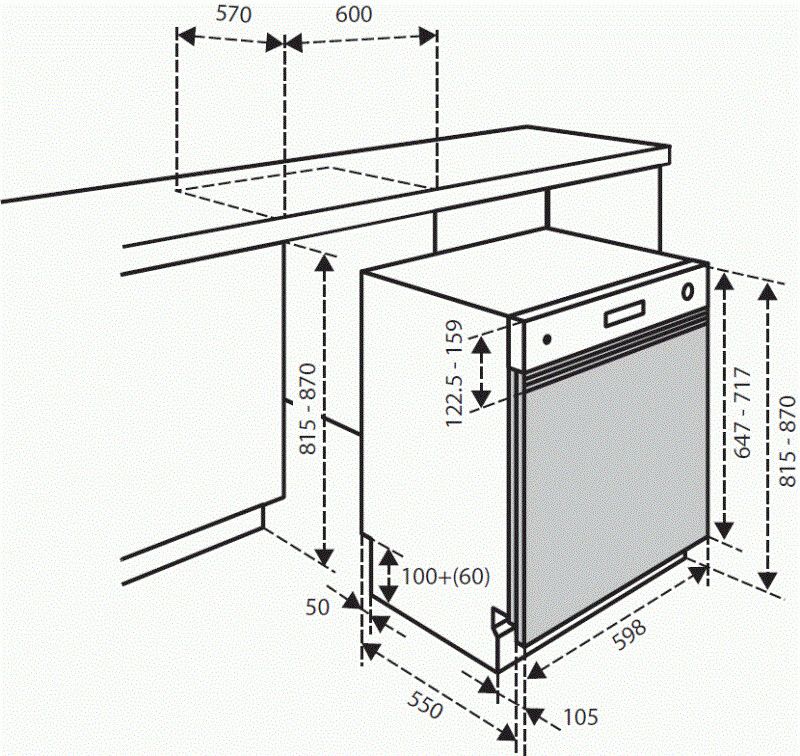 570
600
815 - 870
122.5 - 159
647 - 717
815 - 870
100+(60)
50
598
550
105