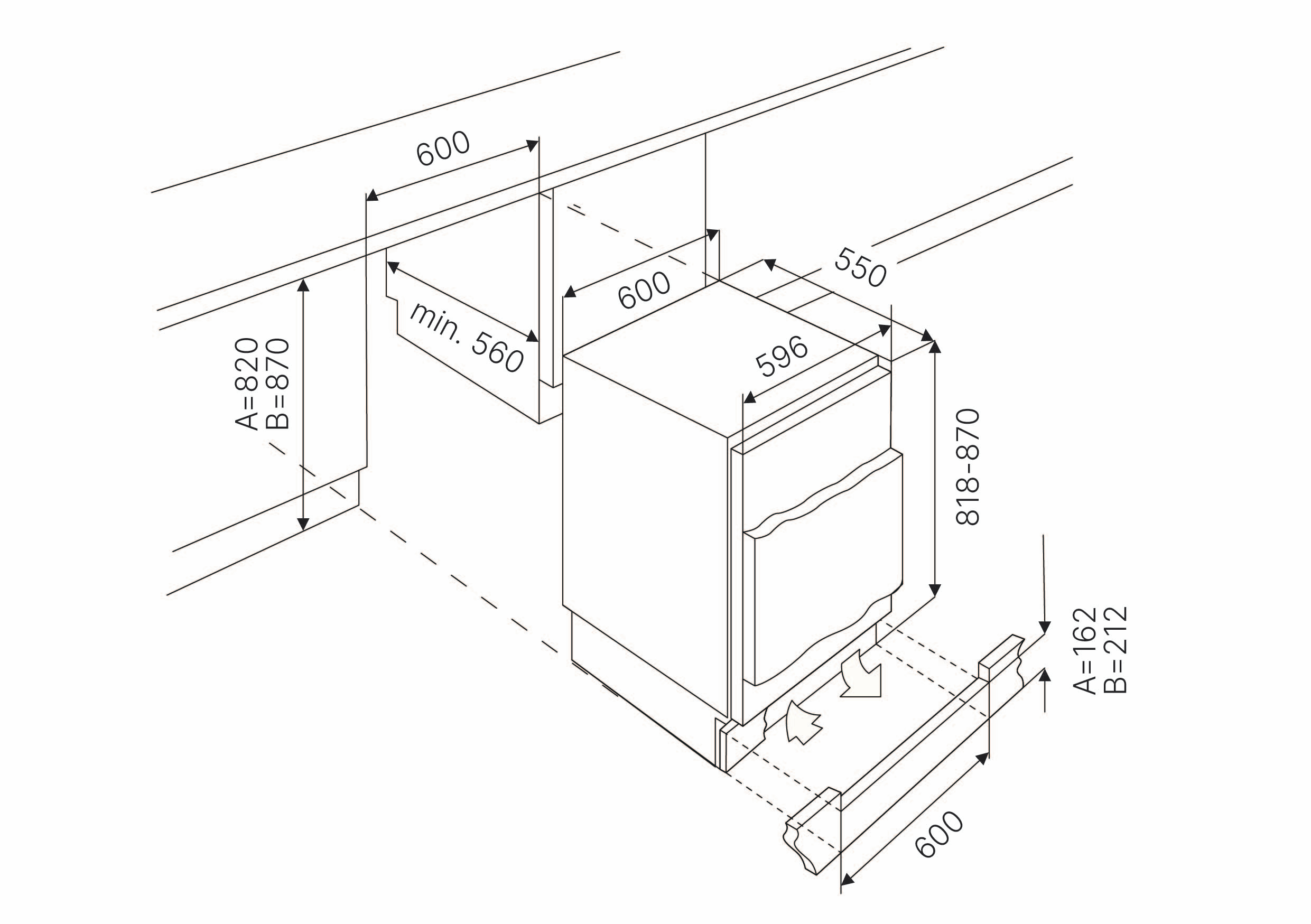 600

A=820
B=870

min. 560

600

550

596

818-870

A=162
B=212

600