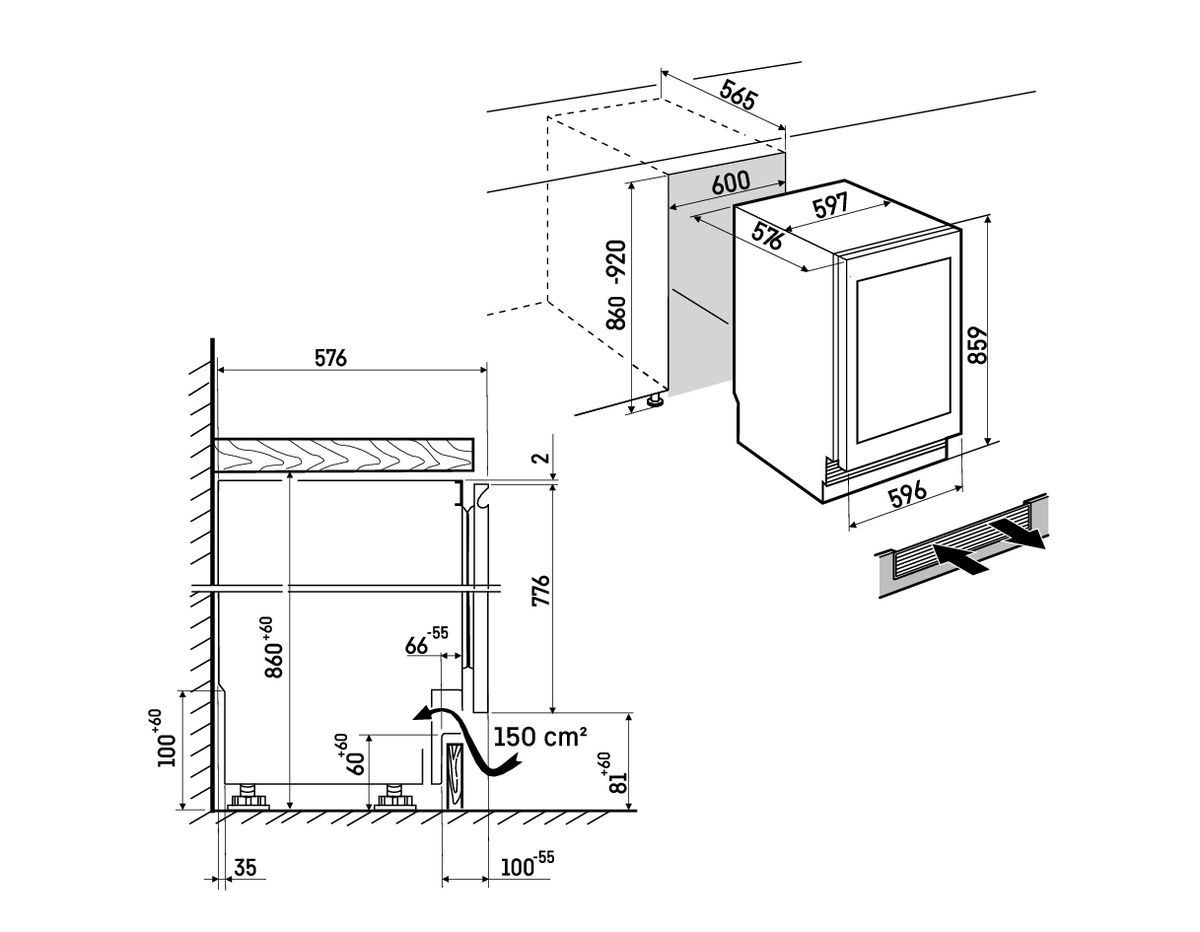 565
600
597
576
860 -920
859
596
576
2
776
$860^{+60}$
$66^{-55}$
$100^{+60}$
$60^{+60}$
150 cm²
$81^{+60}$
35
$100^{-55}$