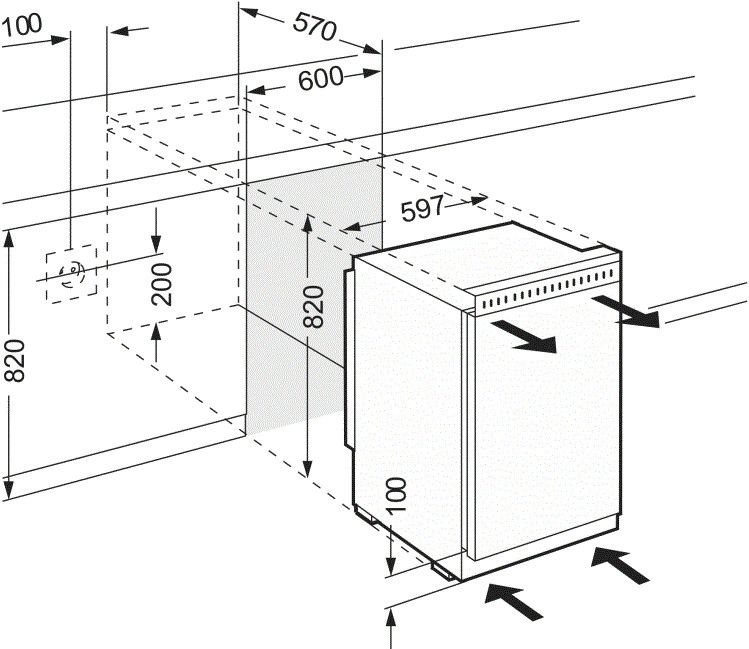 100
570
600
597
200
820
820
100