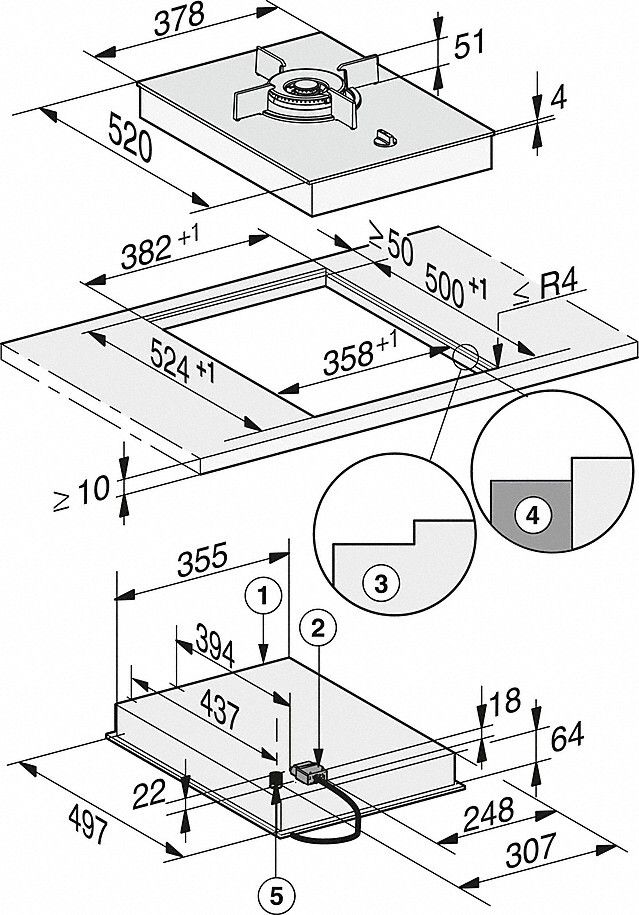 378
51
4
520
$382^{+1}$
$\geq 50$
$500^{+1}$
$\leq R4$
$524^{+1}$
$358^{+1}$
$\geq 10$
4
3
355
1
2
394
437
18
64
22
497
248
307
5