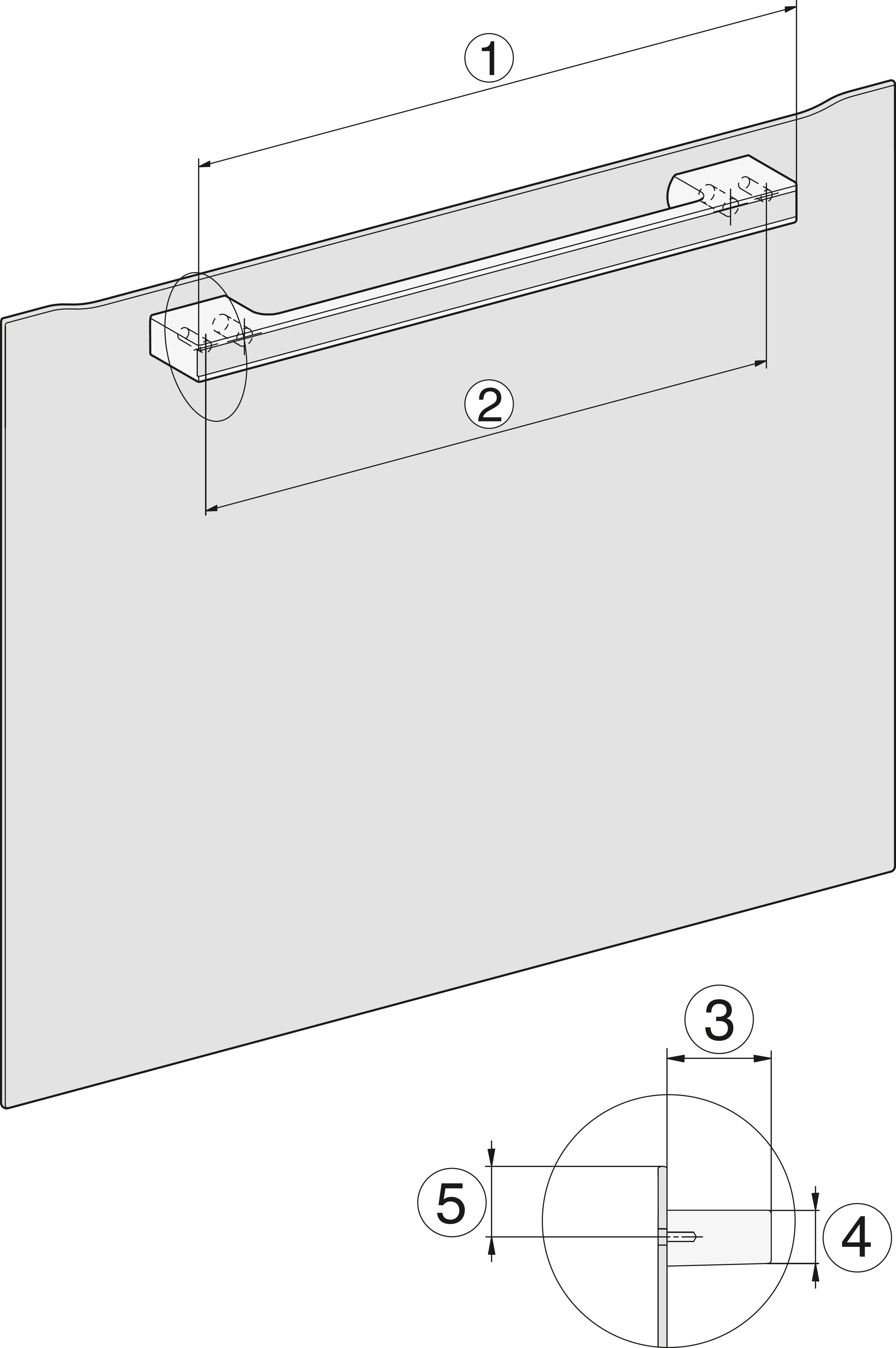 1
2
3
5
4