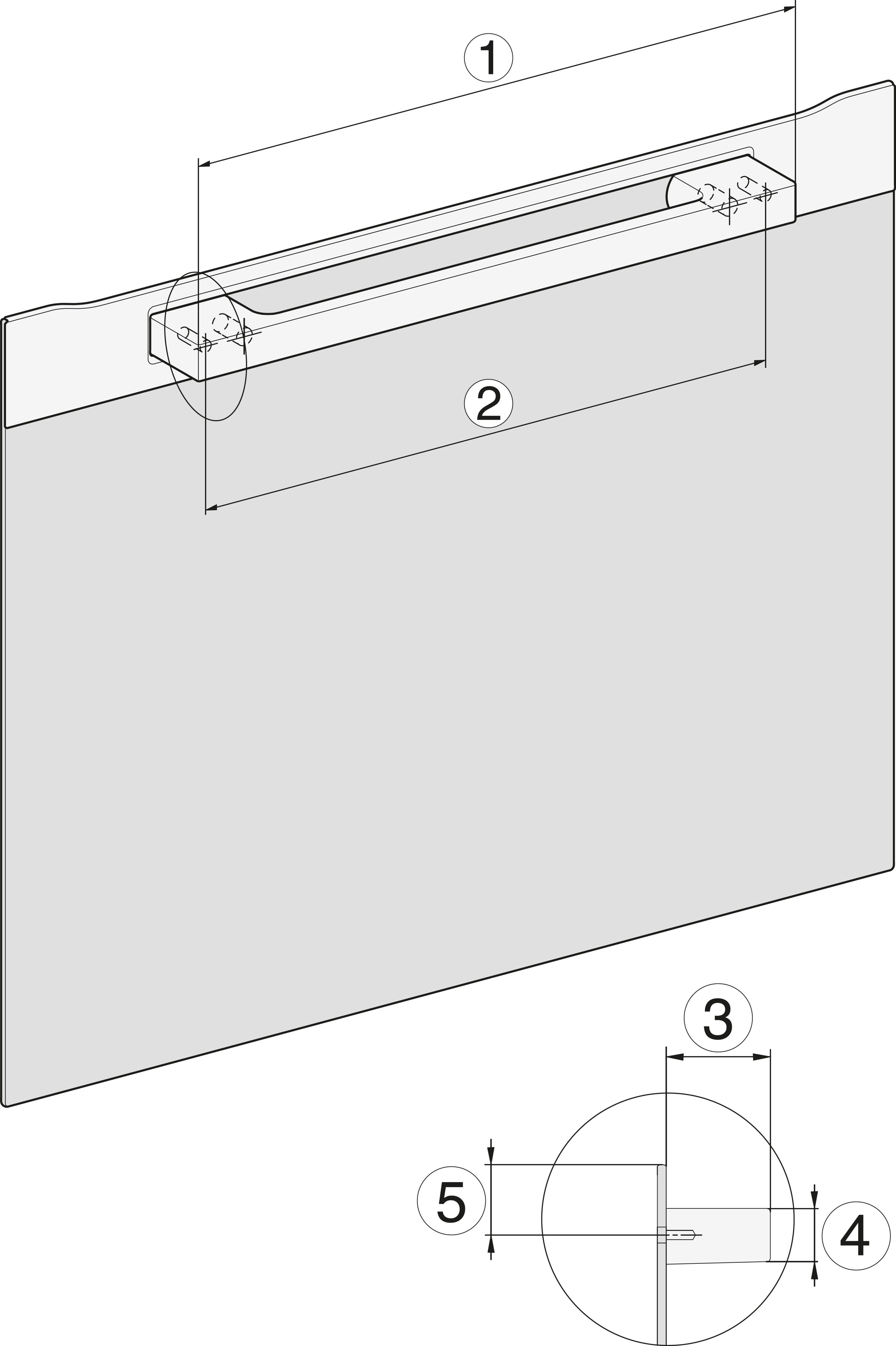 1
2
3
5
4