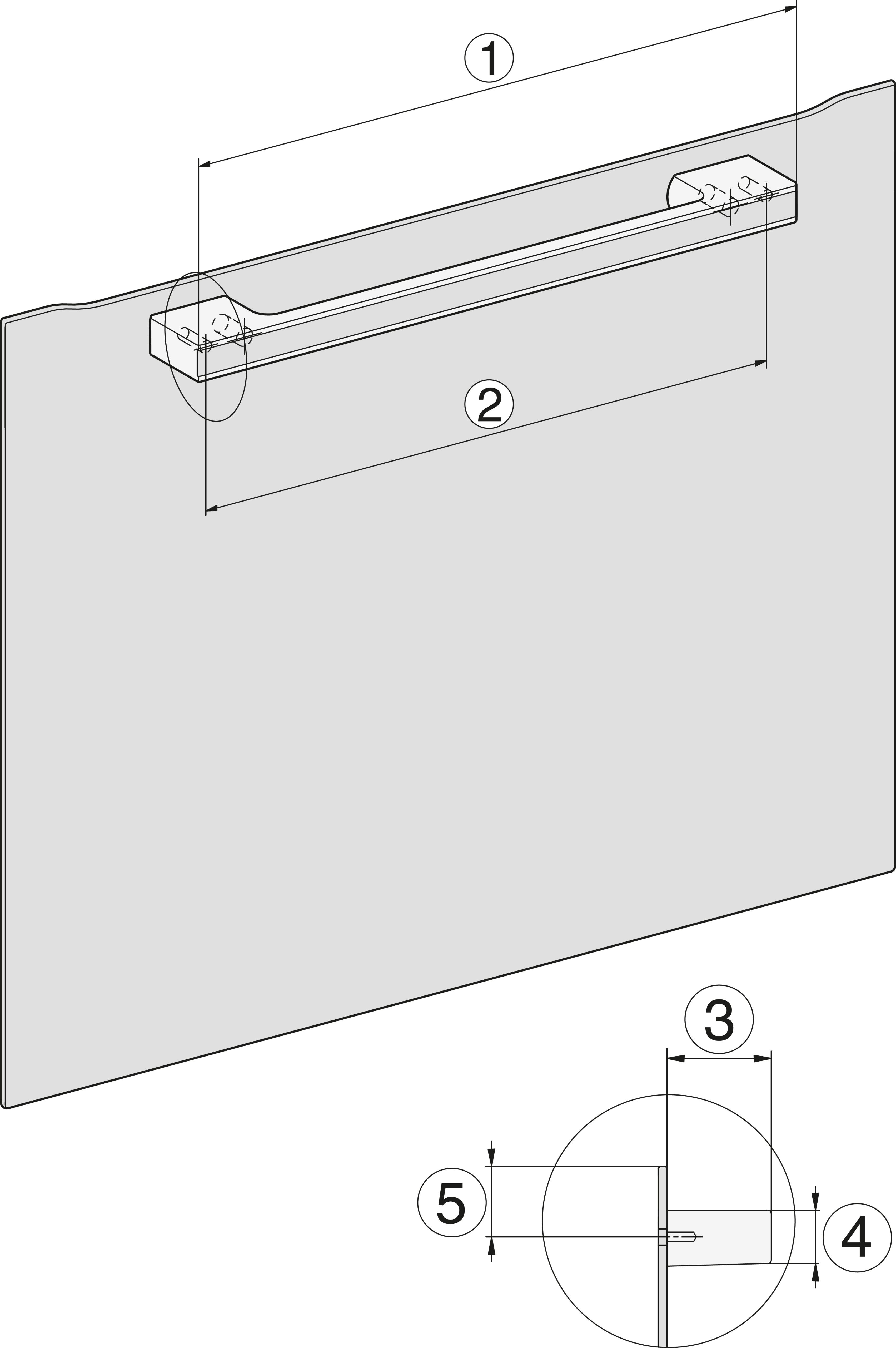 1
2
3
5
4