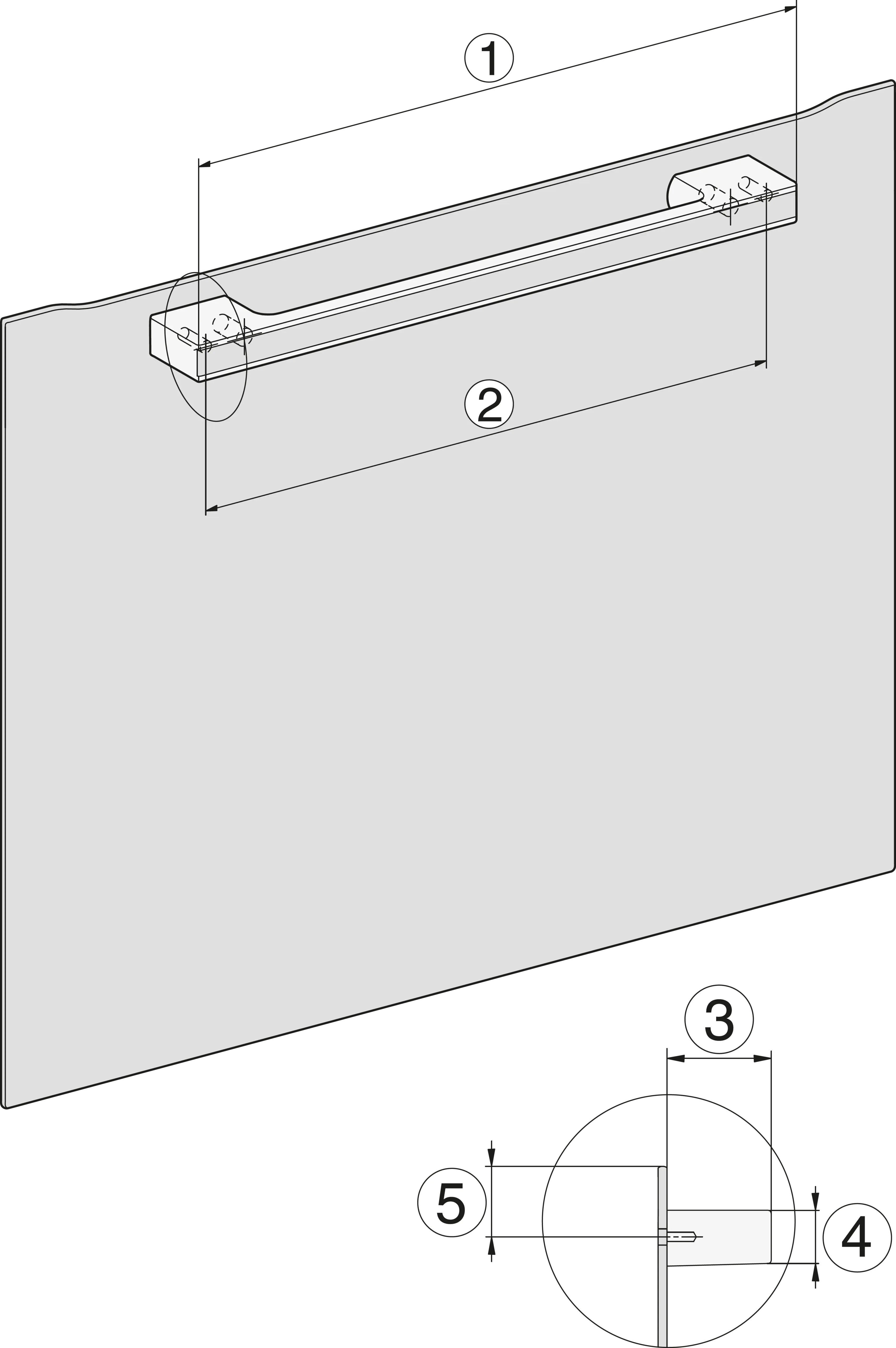 1
2
3
5
4