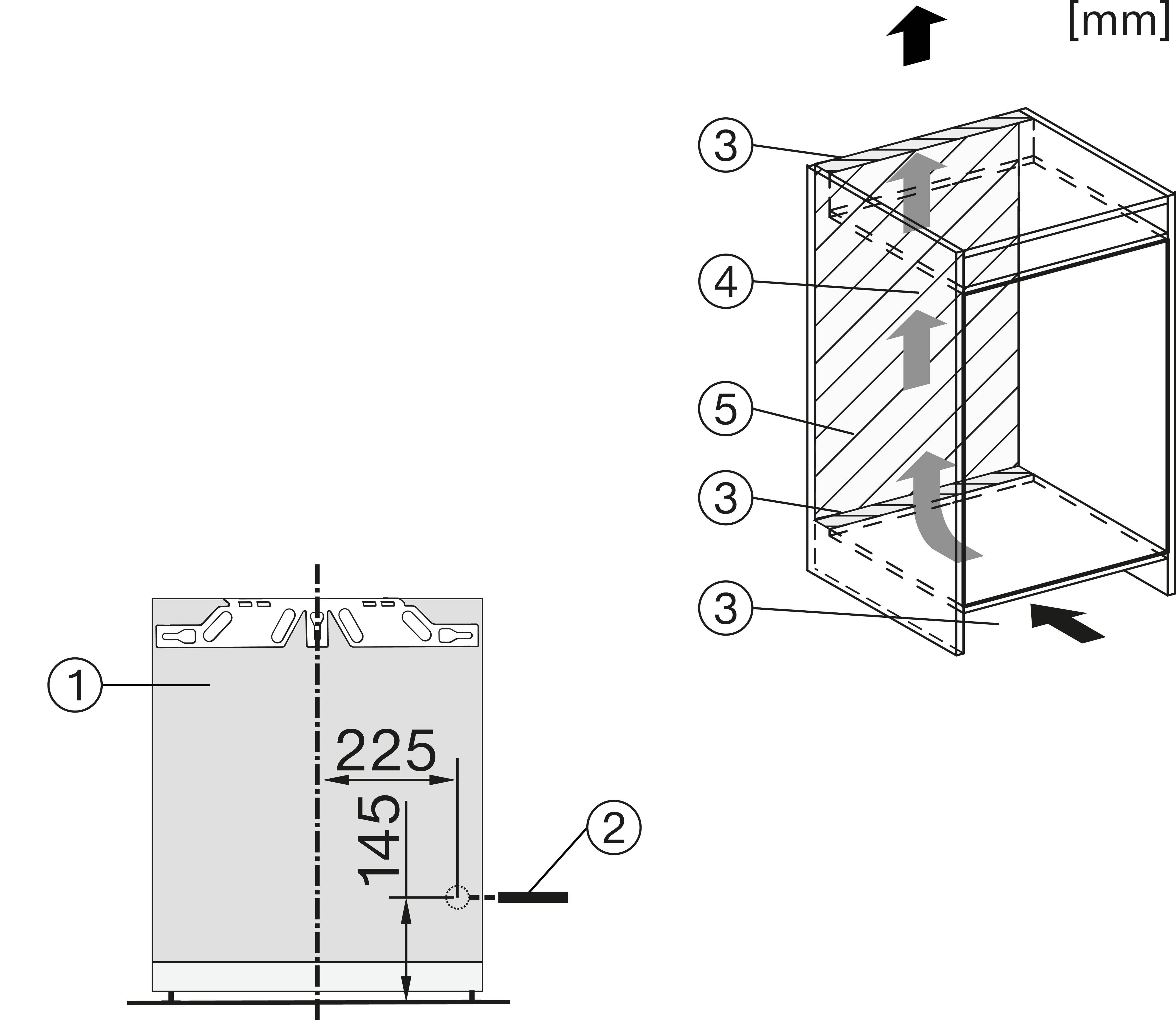 [mm]

3

4

5

3

3

1

225

145

2