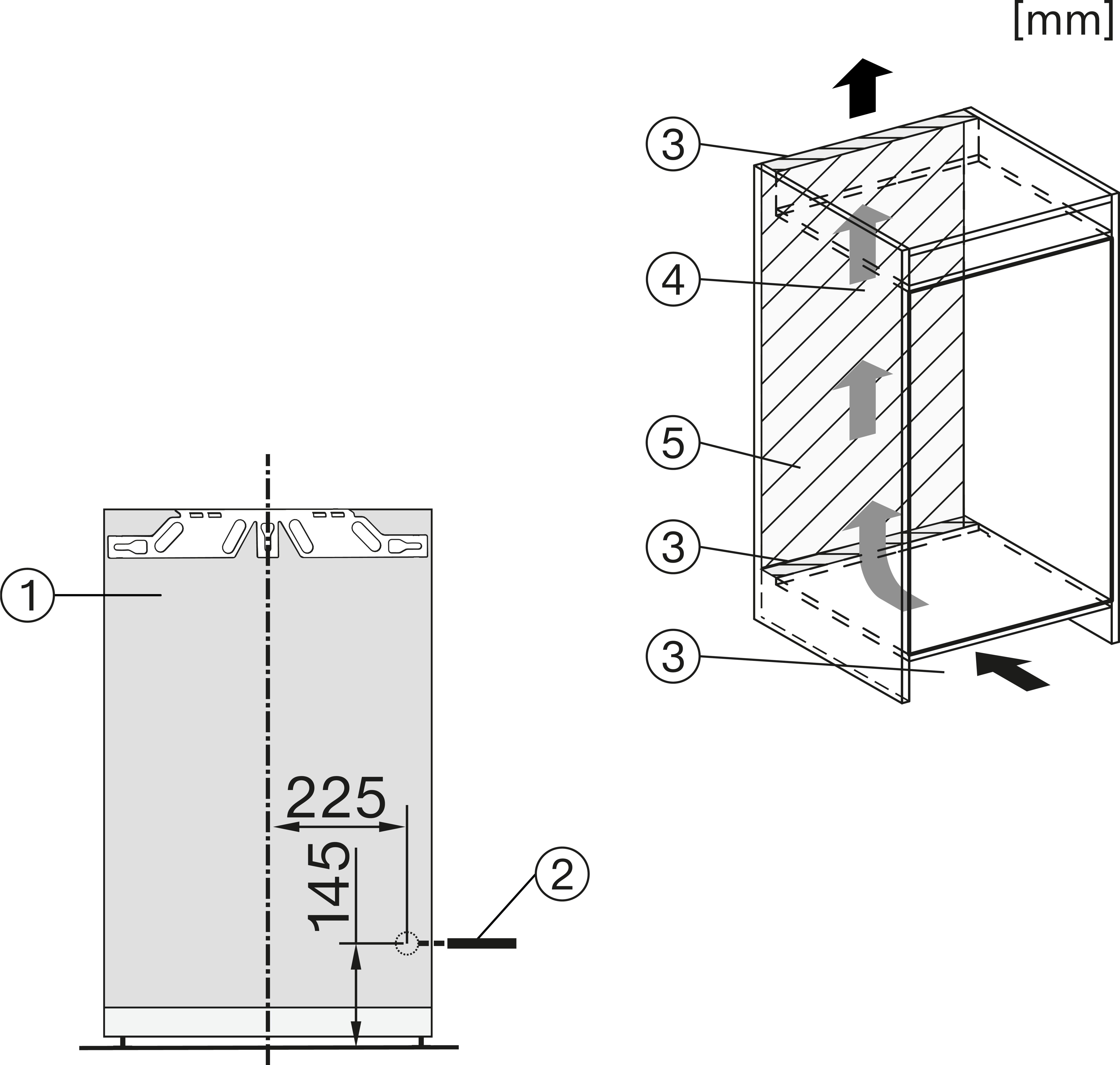 [mm]

3

4

5

3

3

1

225

145

2