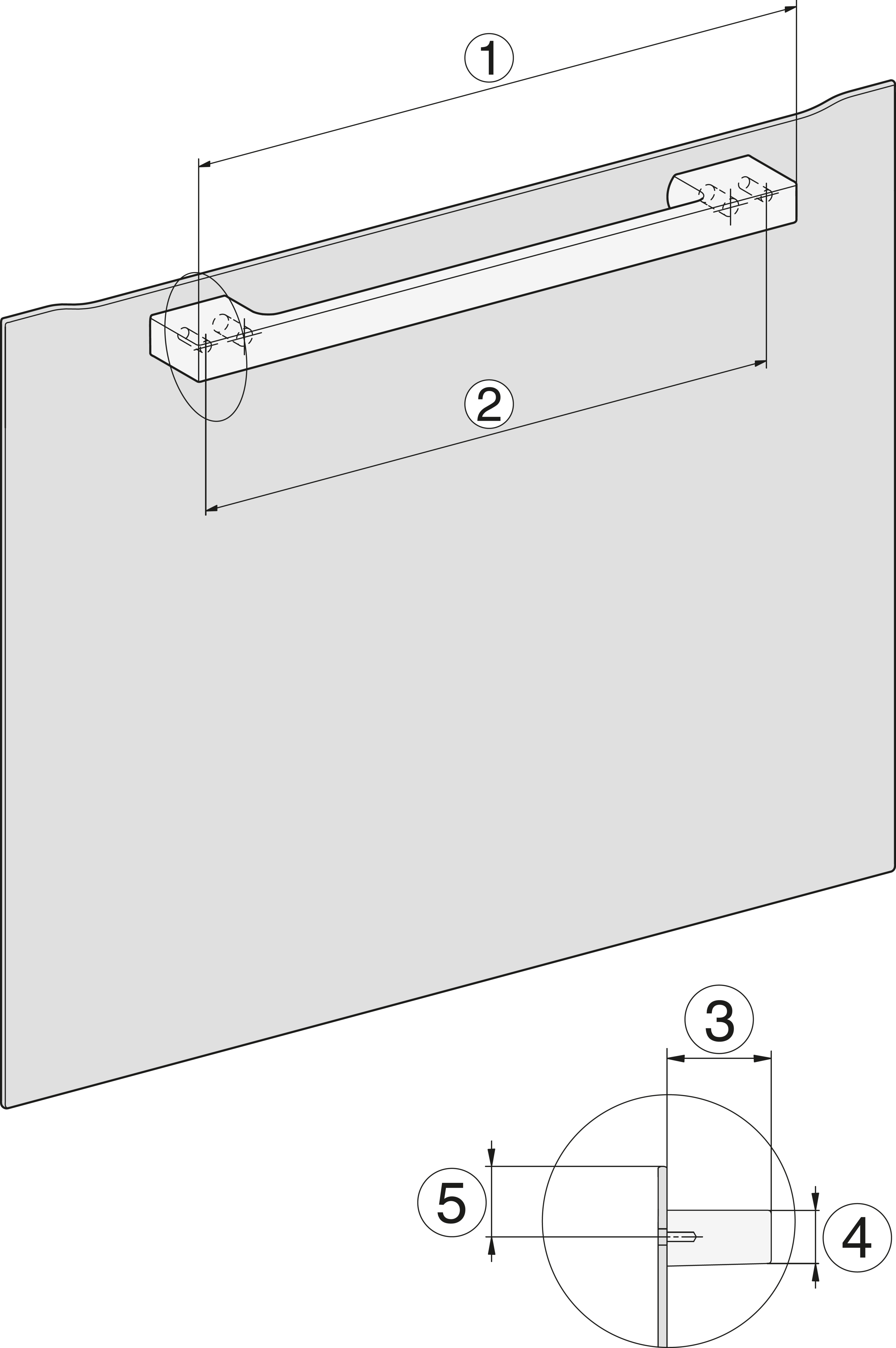 1
2
3
5
4