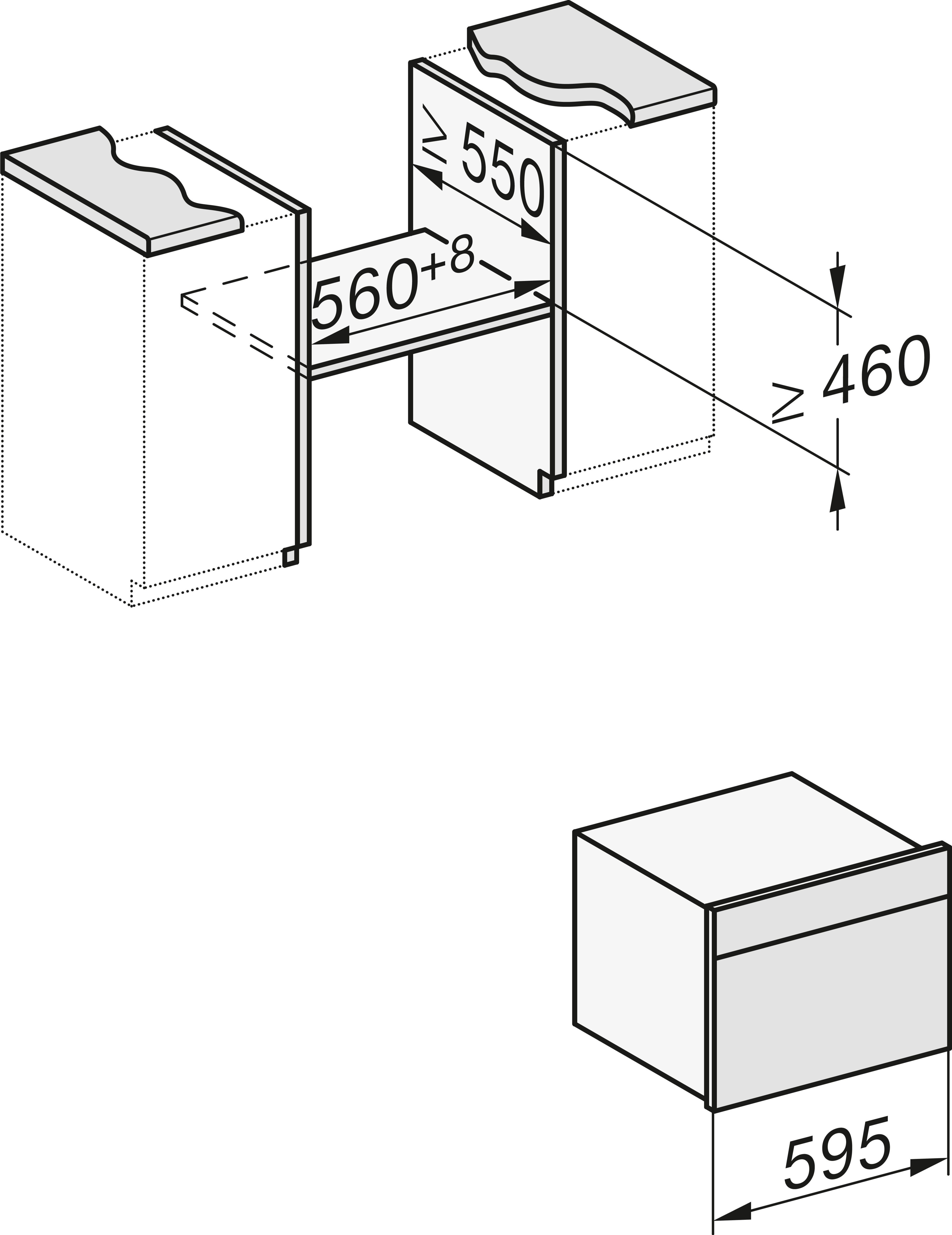 $\geq 550$

$560^{+8}$

$\geq 460$

595