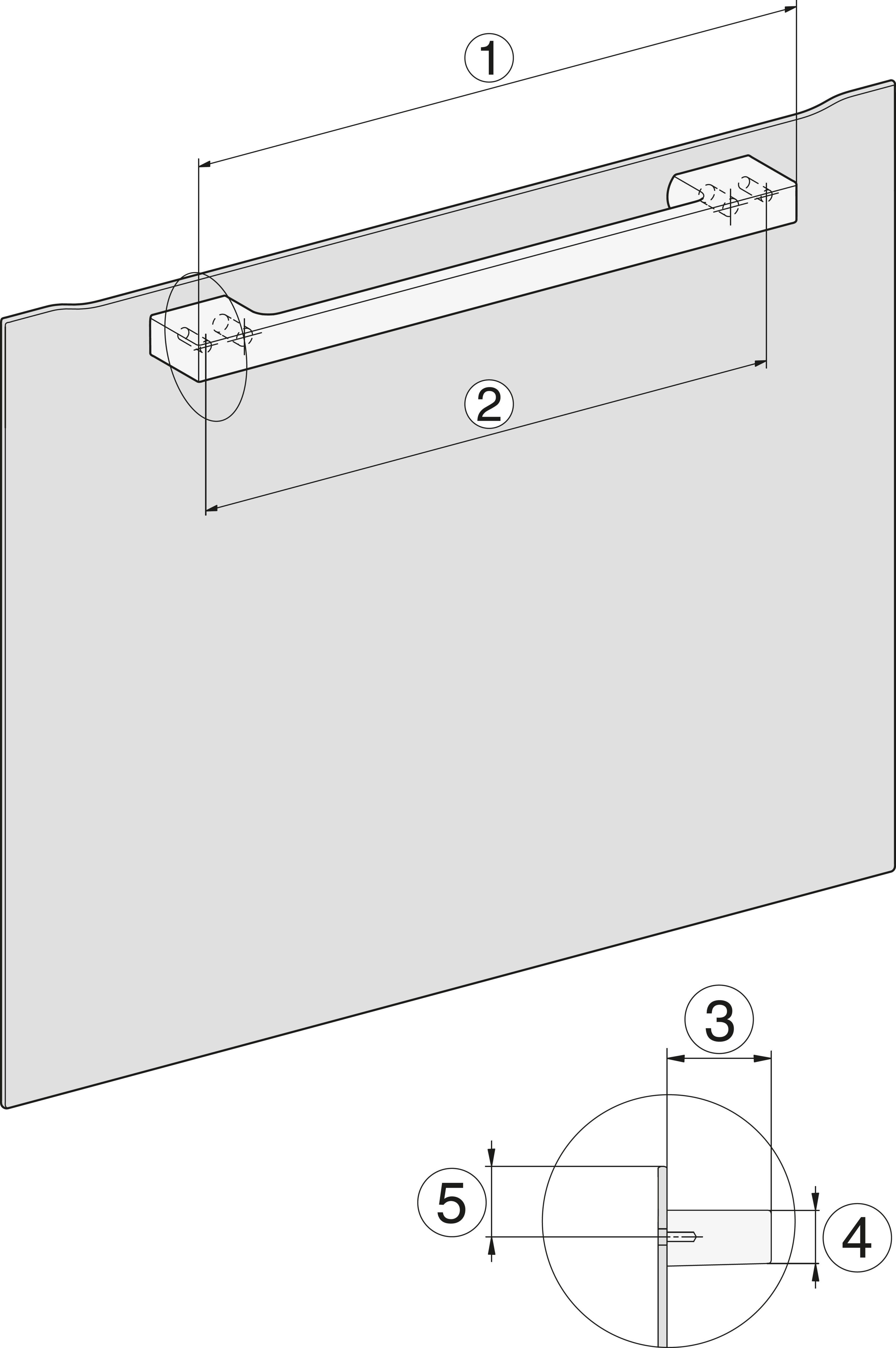 1
2
3
5
4