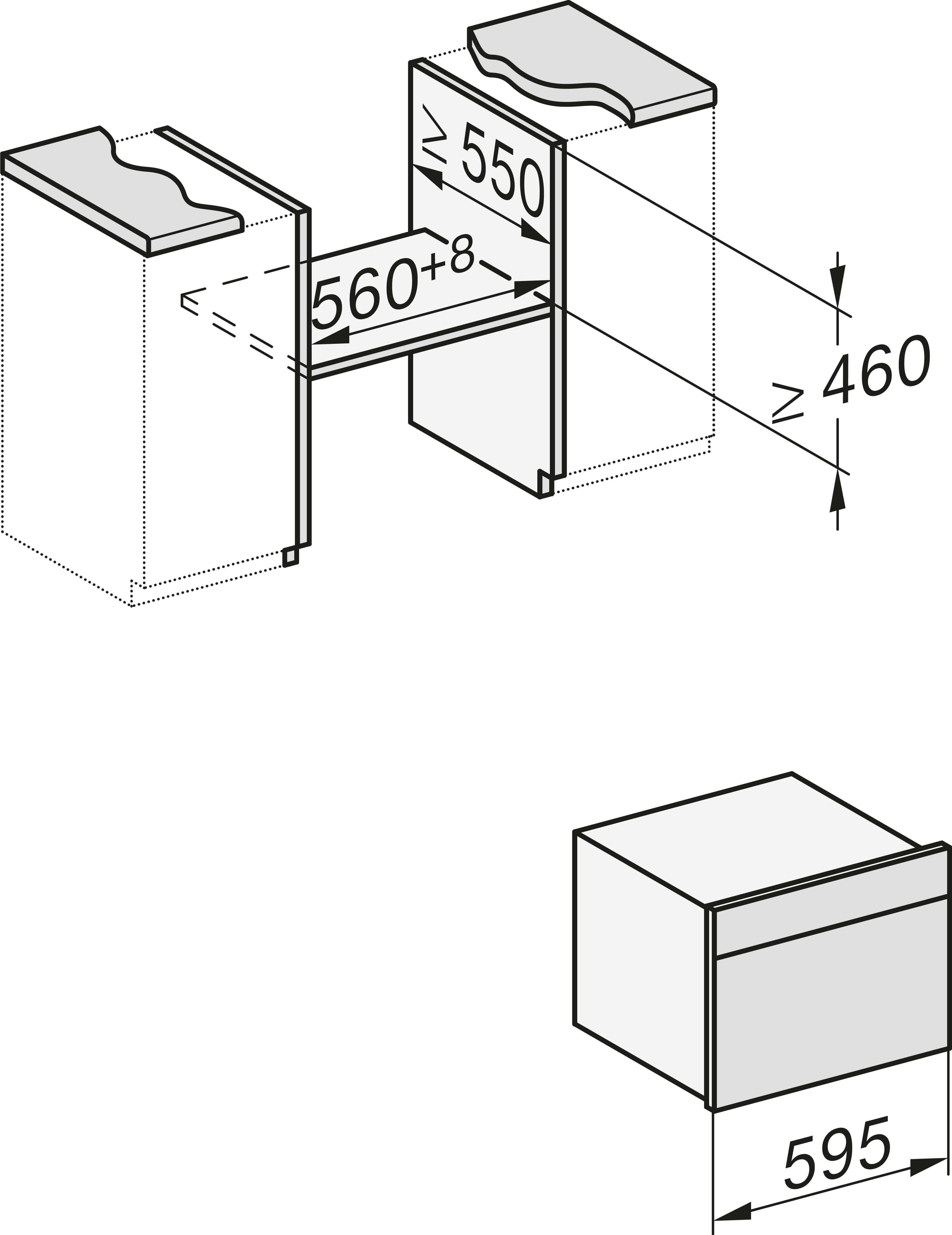 $\geq 550$

$560^{+8}$

$\geq 460$

595