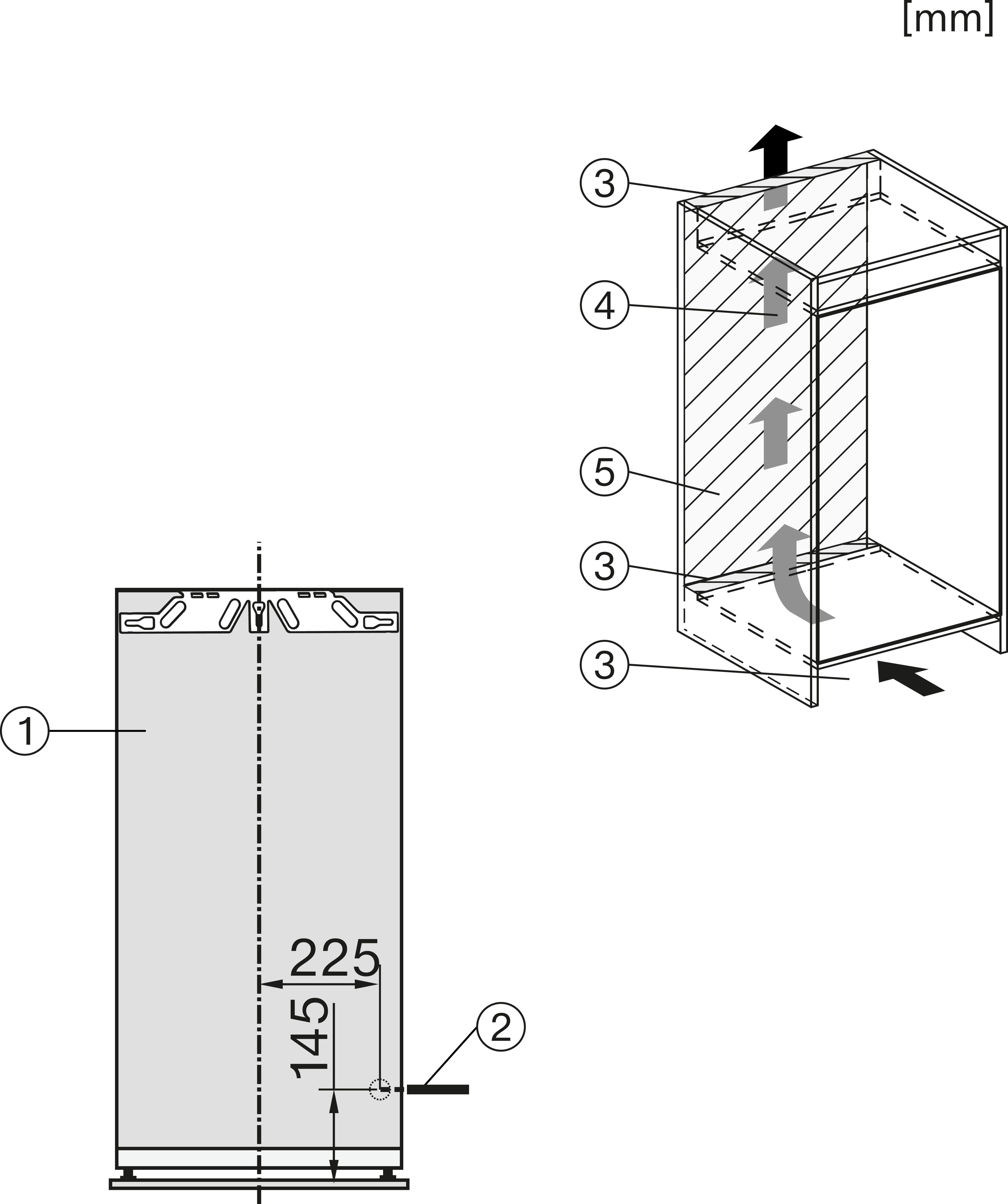 [mm]

3

4

5

3

3

1

225

145

2