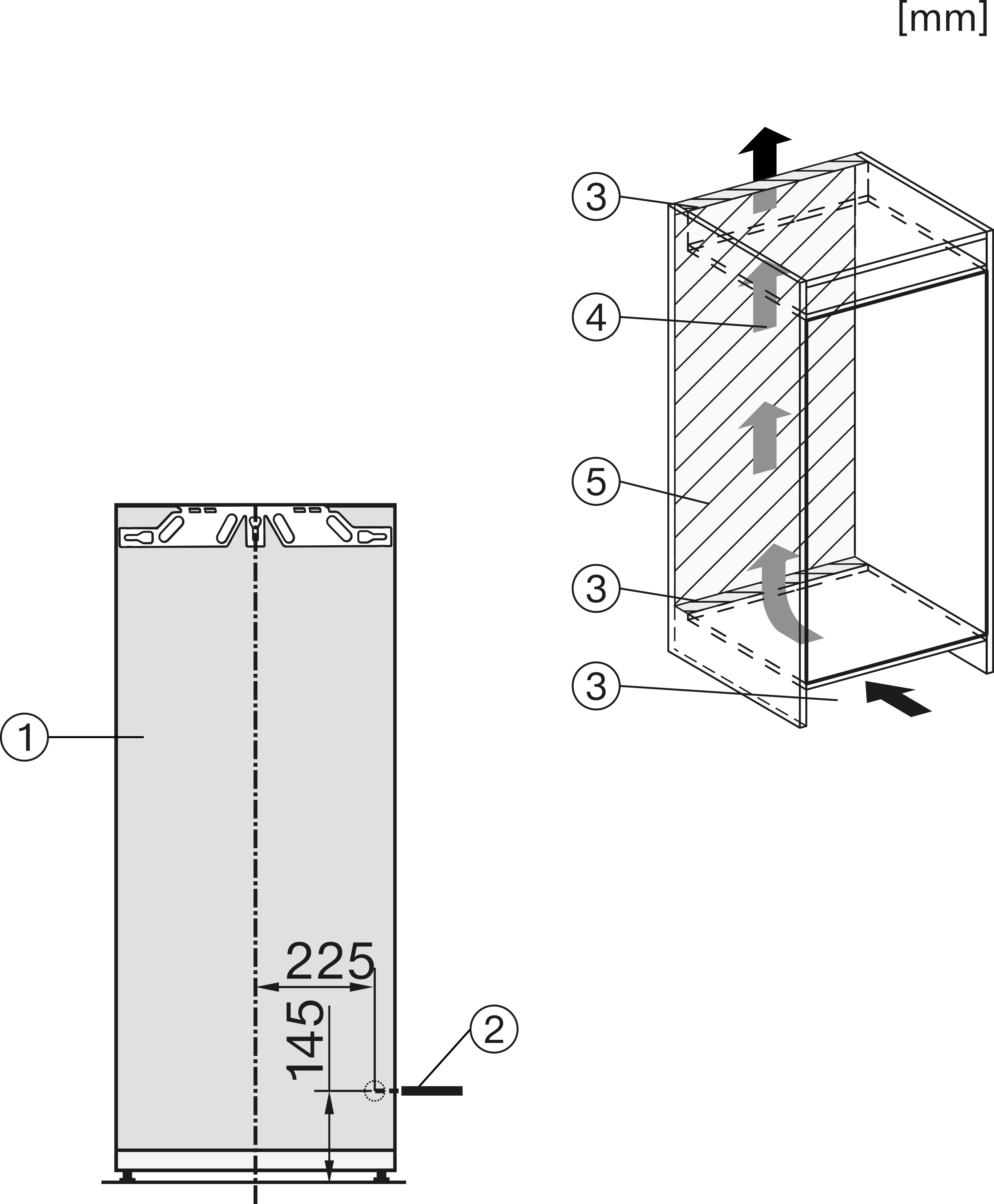 [mm]

3
4
5
3
3

1
225
145
2