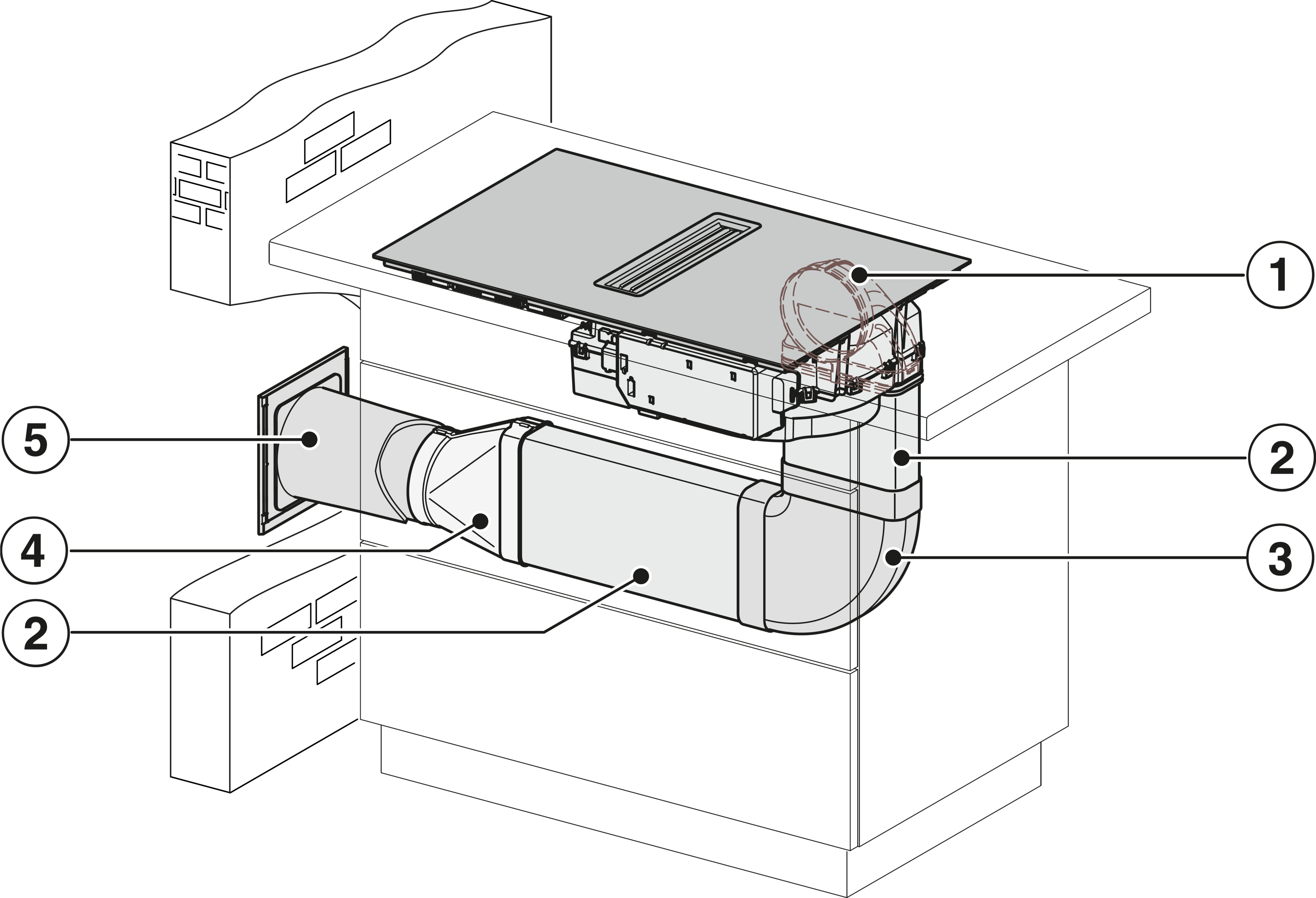 1
5
2
4
3
2