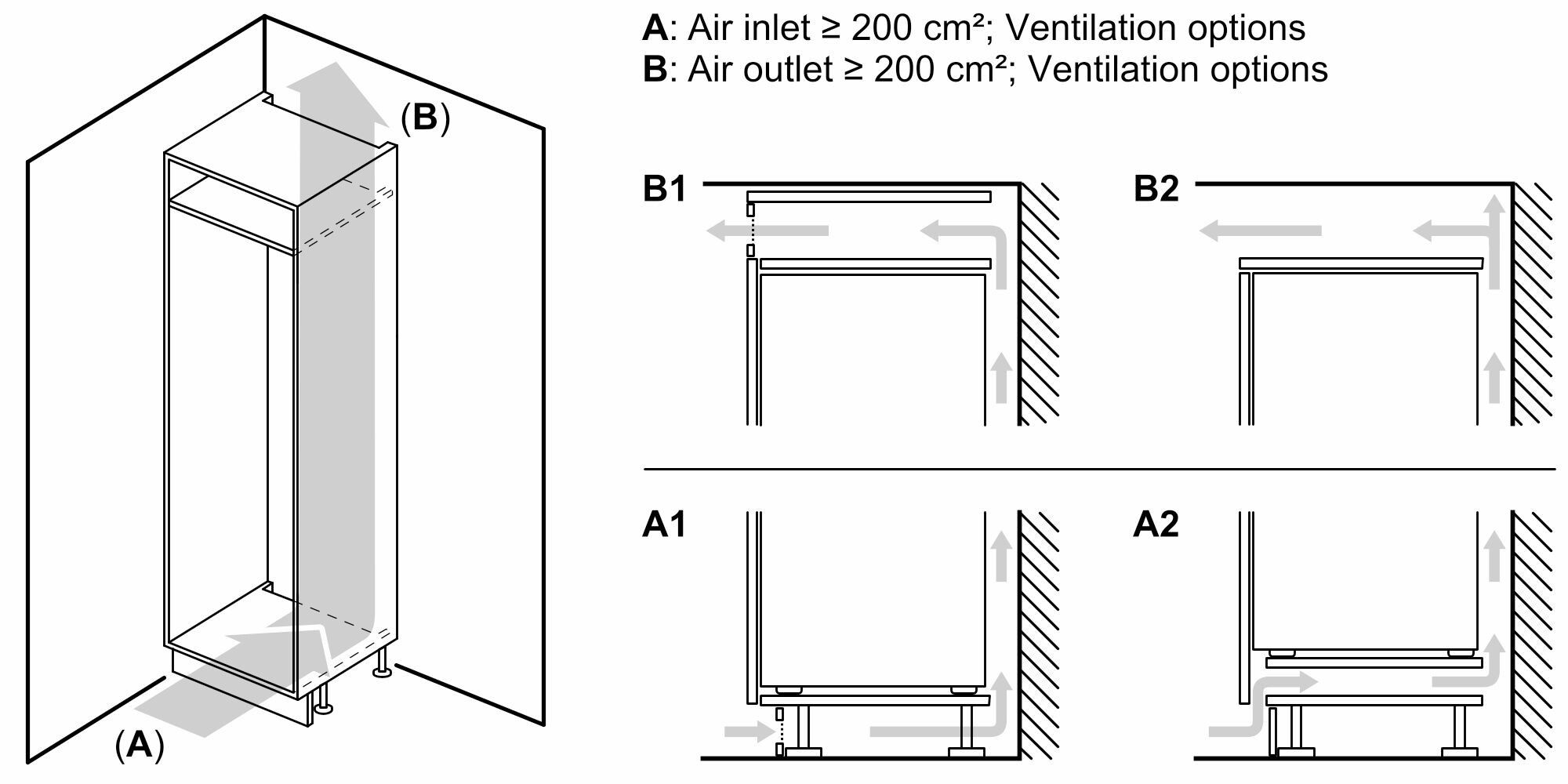 A: Air inlet ≥ 200 cm²; Ventilation options
B: Air outlet ≥ 200 cm²; Ventilation options

(B)

(A)

B1

B2

A1

A2