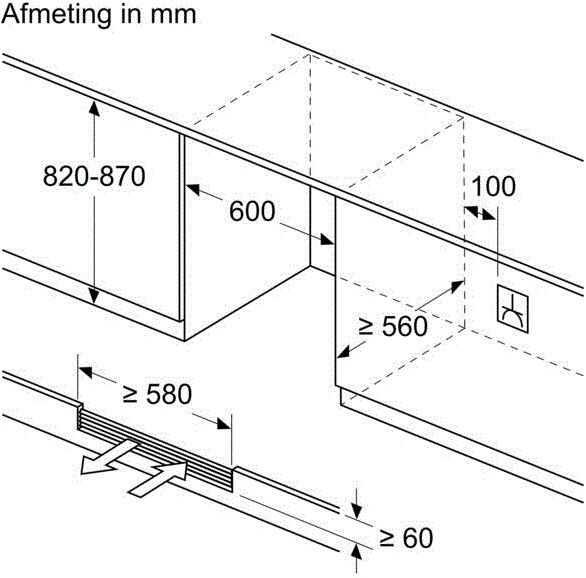 Afmeting in mm

820-870

600

100

≥ 560

≥ 580

≥ 60