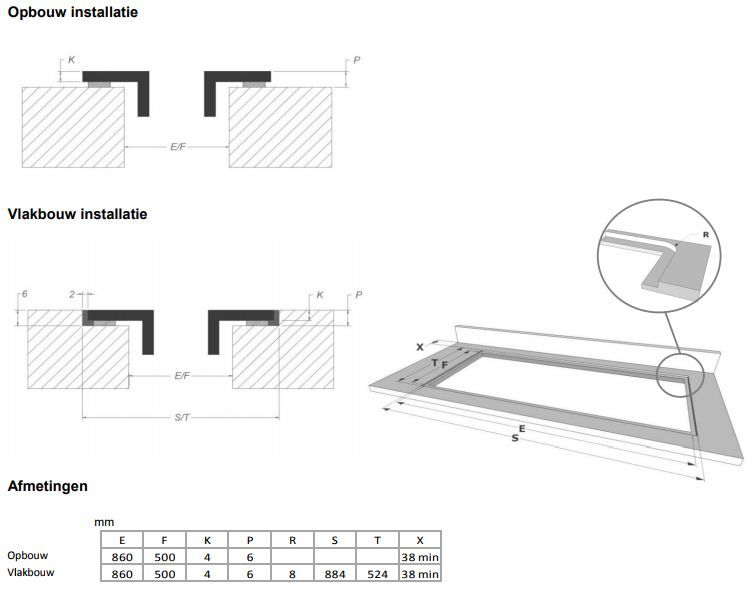 Opbouw installatie

K

P

E/F

Vlakbouw installatie

6

2

K

P

E/F

S/T

R

X

T F

E

S

Afmetingen

mm

| | E | F | K | P | R | S | T | X |
|---|---|---|---|---|---|---|---|---|
| Opbouw | 860 | 500 | 4 | 6 | | | | 38 min |
| Vlakbouw | 860 | 500 | 4 | 6 | 8 | 884 | 524 | 38 min |