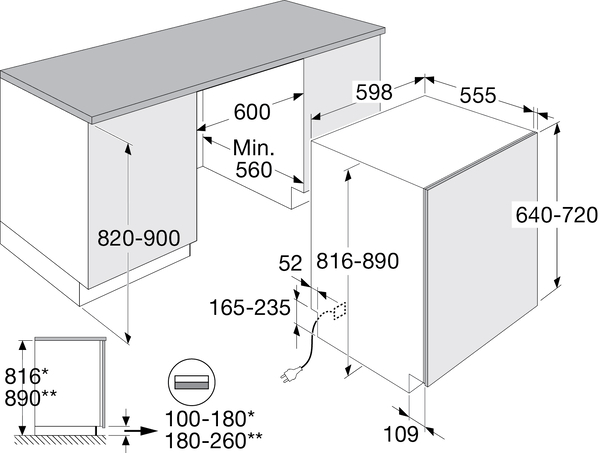 598
555
600
Min.
560
640-720
820-900
52
816-890
165-235
816*
890**
100-180*
180-260**
109