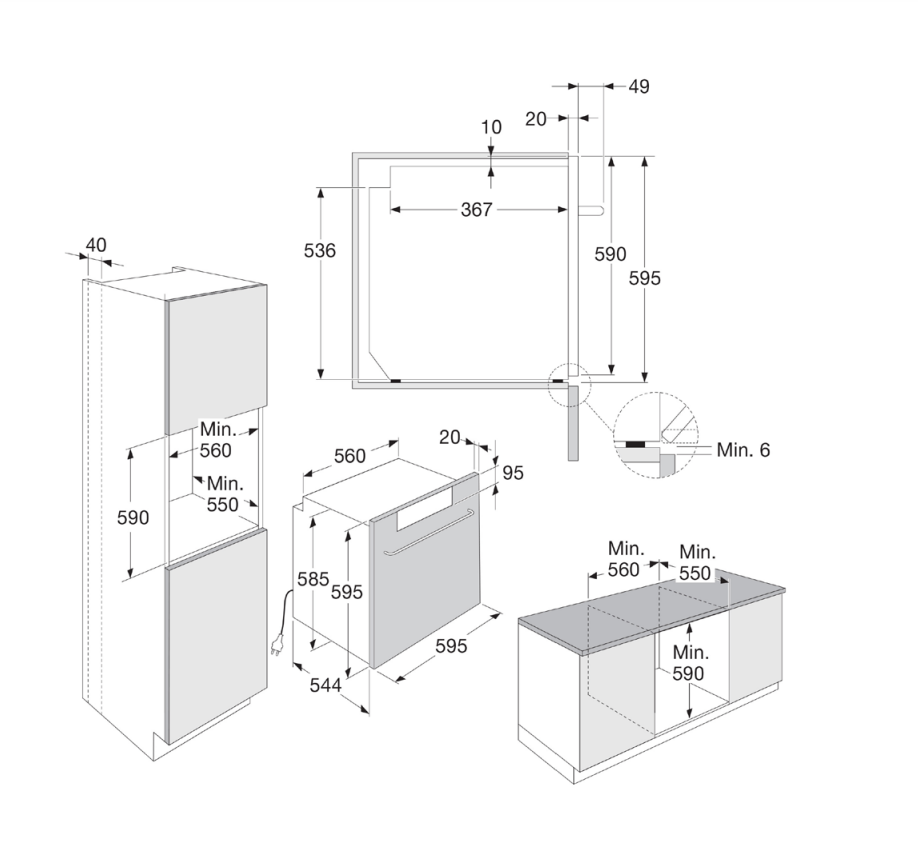 49
20
10
367
536
590
595
Min. 6
40
Min. 560
Min. 550
590
560
20
95
585
595
595
544
Min. 560
Min. 550
Min. 590