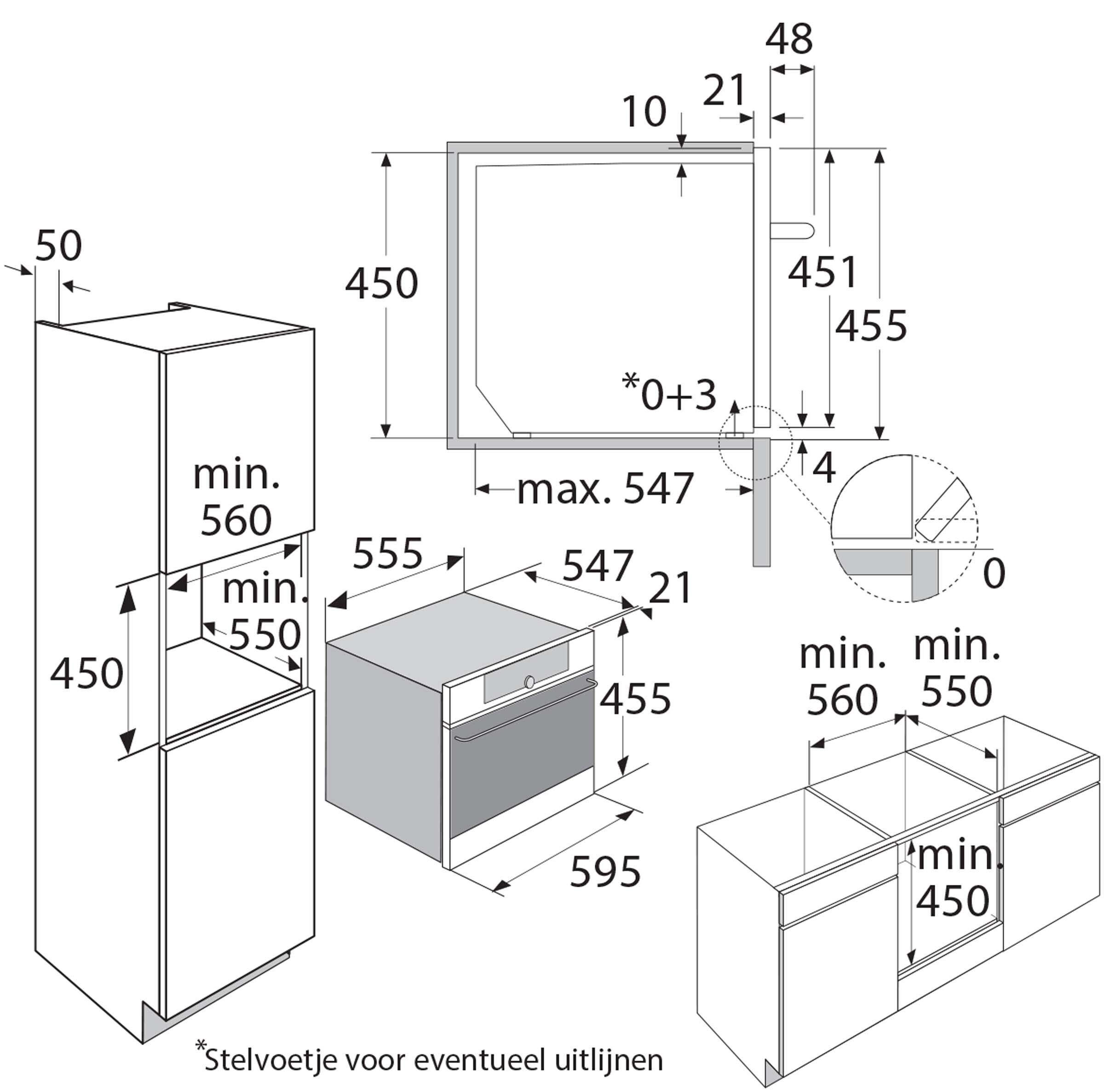 48

21

10

450

451

455

*0+3

4

max. 547

0

50

min. 560

min. 550

450

555

547

21

455

595

min. 560

min. 550

min. 450

*Stelvoetje voor eventueel uitlijnen