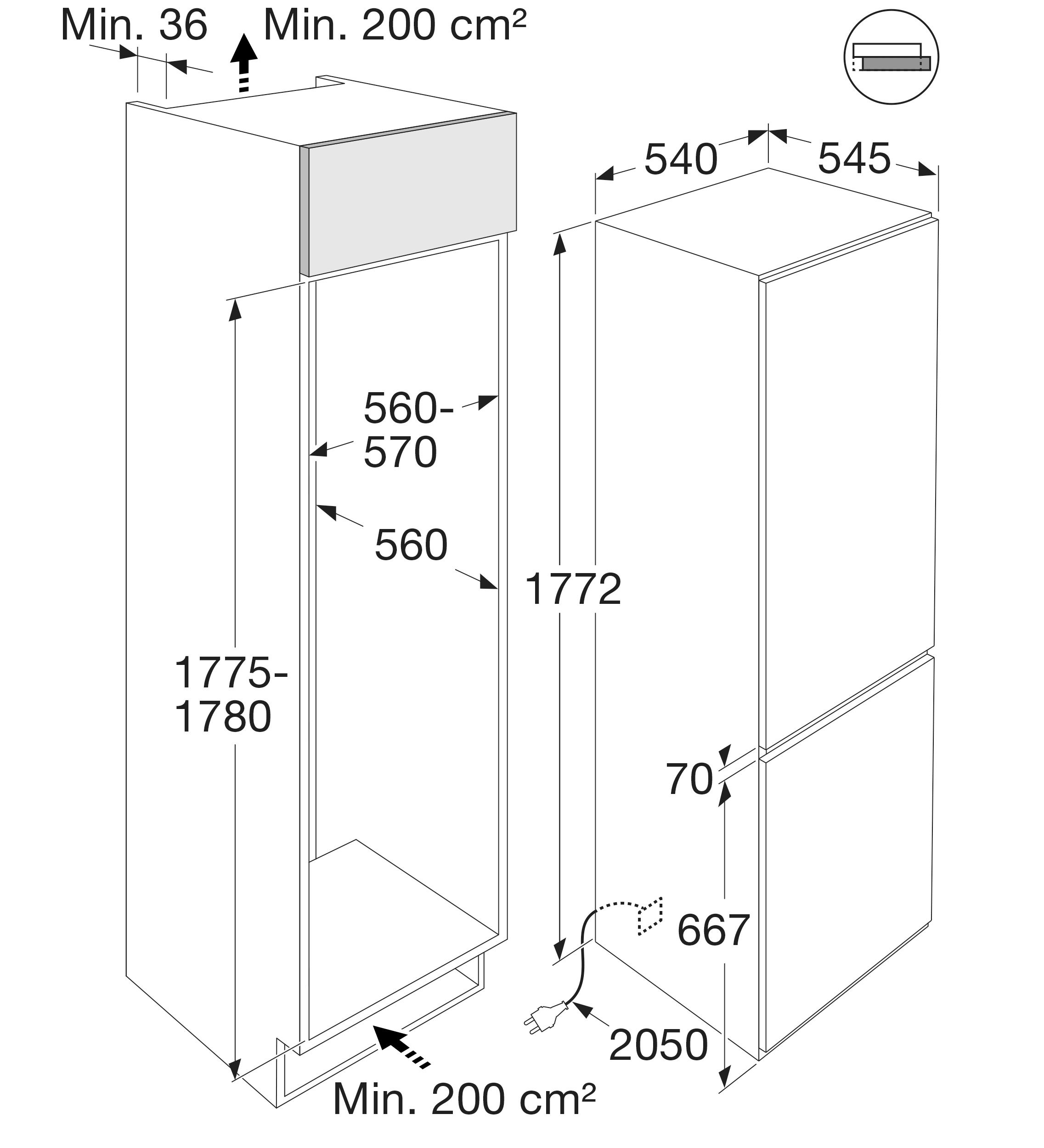 Min. 36

Min. 200 cm²

540

545

560-570

560

1772

1775-1780

70

667

2050

Min. 200 cm²