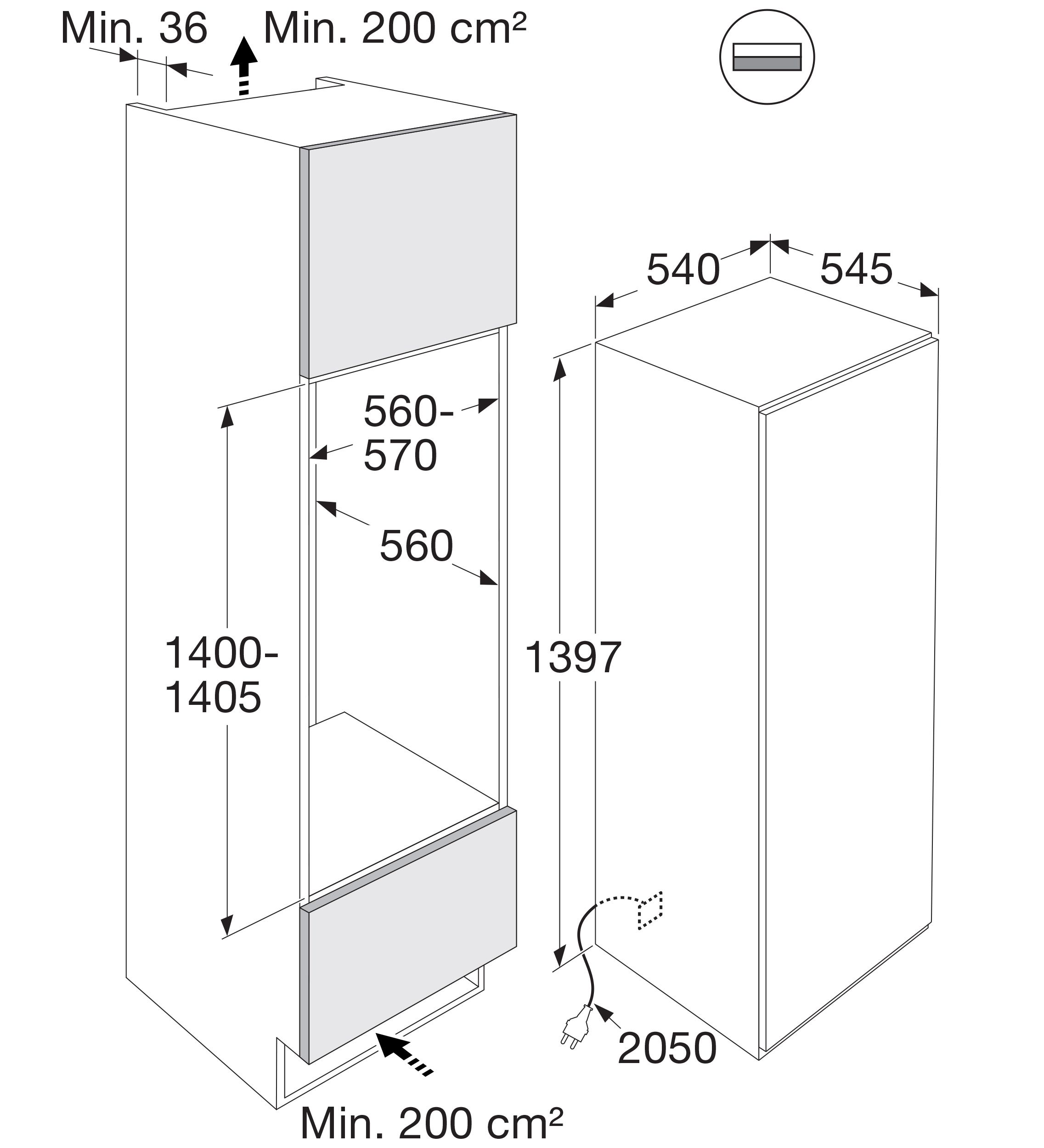 Min. 36 Min. 200 cm²

540 545

560-570

560

1400-1405

1397

2050

Min. 200 cm²