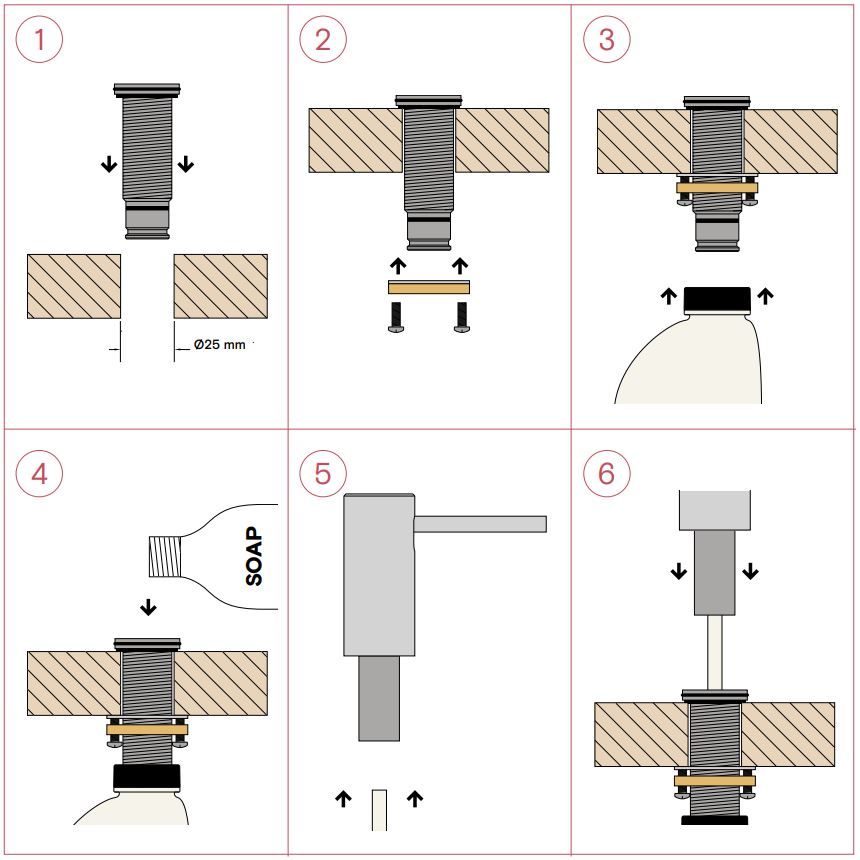 1

Ø25 mm

2

3

4

SOAP

5

6