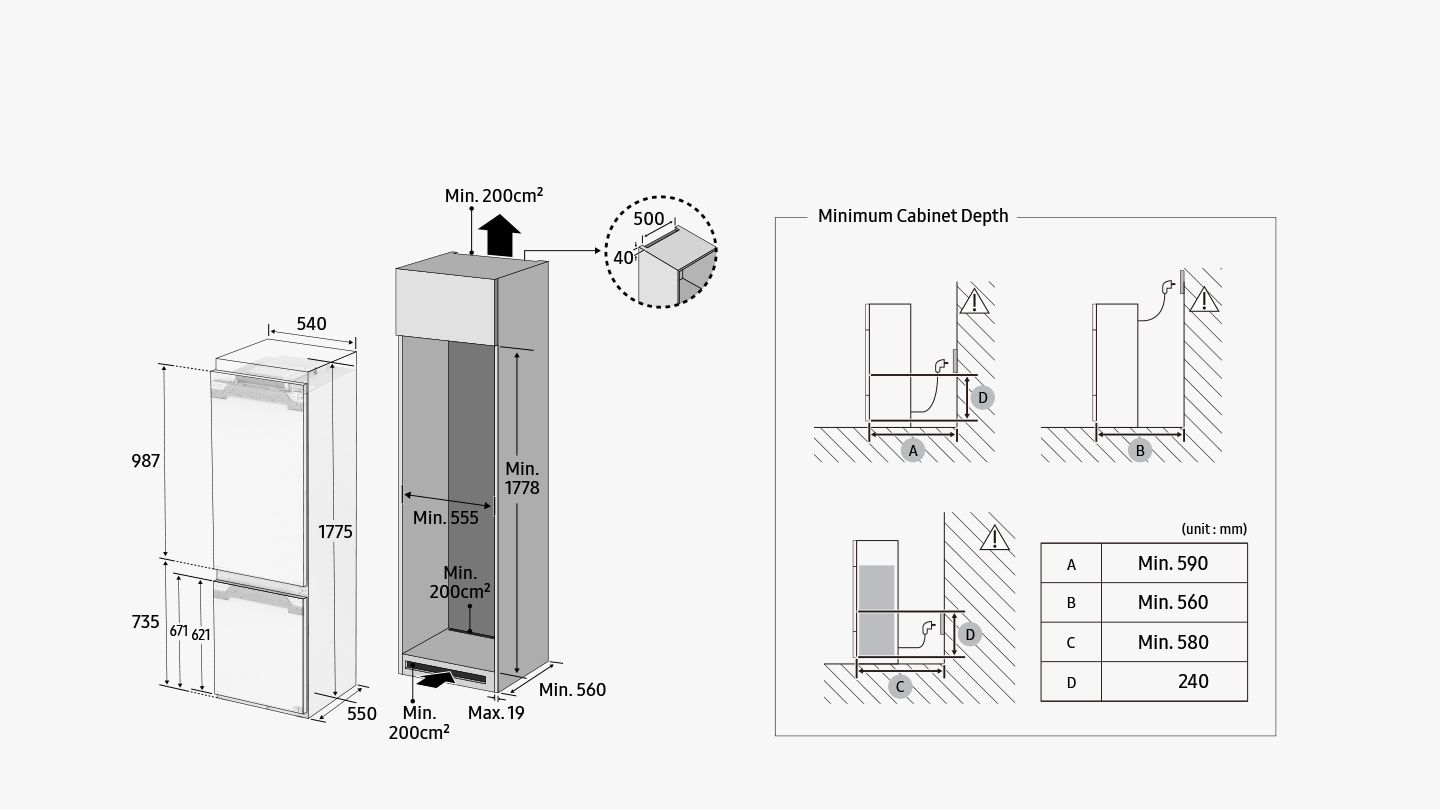 540

987

1775

735

671

621

550

Min. 200cm²

500

40

Min. 1778

Min. 555

Min. 200cm²

Min. 560

Min. 200cm²

Max. 19

Minimum Cabinet Depth

D

A

B

D

C

(unit : mm)

| A | Min. 590 |
|---|---|
| B | Min. 560 |
| C | Min. 580 |
| D | 240 |