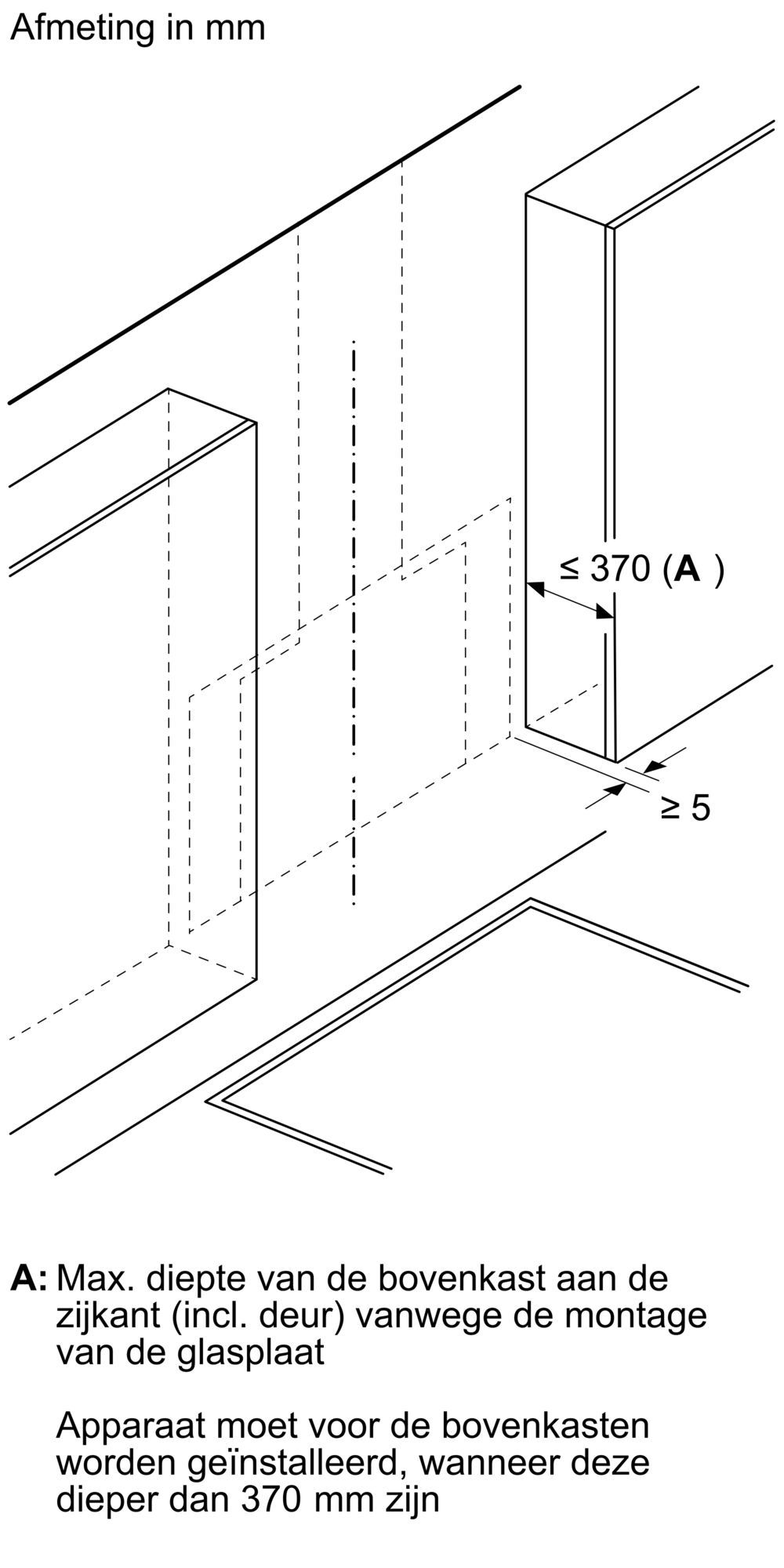 Afmeting in mm

≤ 370 (A )

≥ 5

A: Max. diepte van de bovenkast aan de zijkant (incl. deur) vanwege de montage van de glasplaat

Apparaat moet voor de bovenkasten worden geïnstalleerd, wanneer deze dieper dan 370 mm zijn