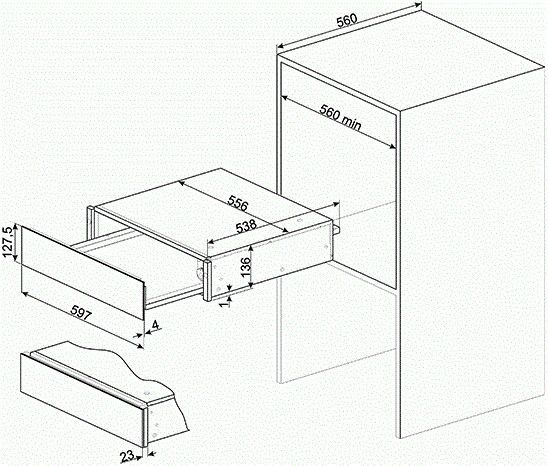 560
560 min
556
538
127,5
136
1
597
4
23