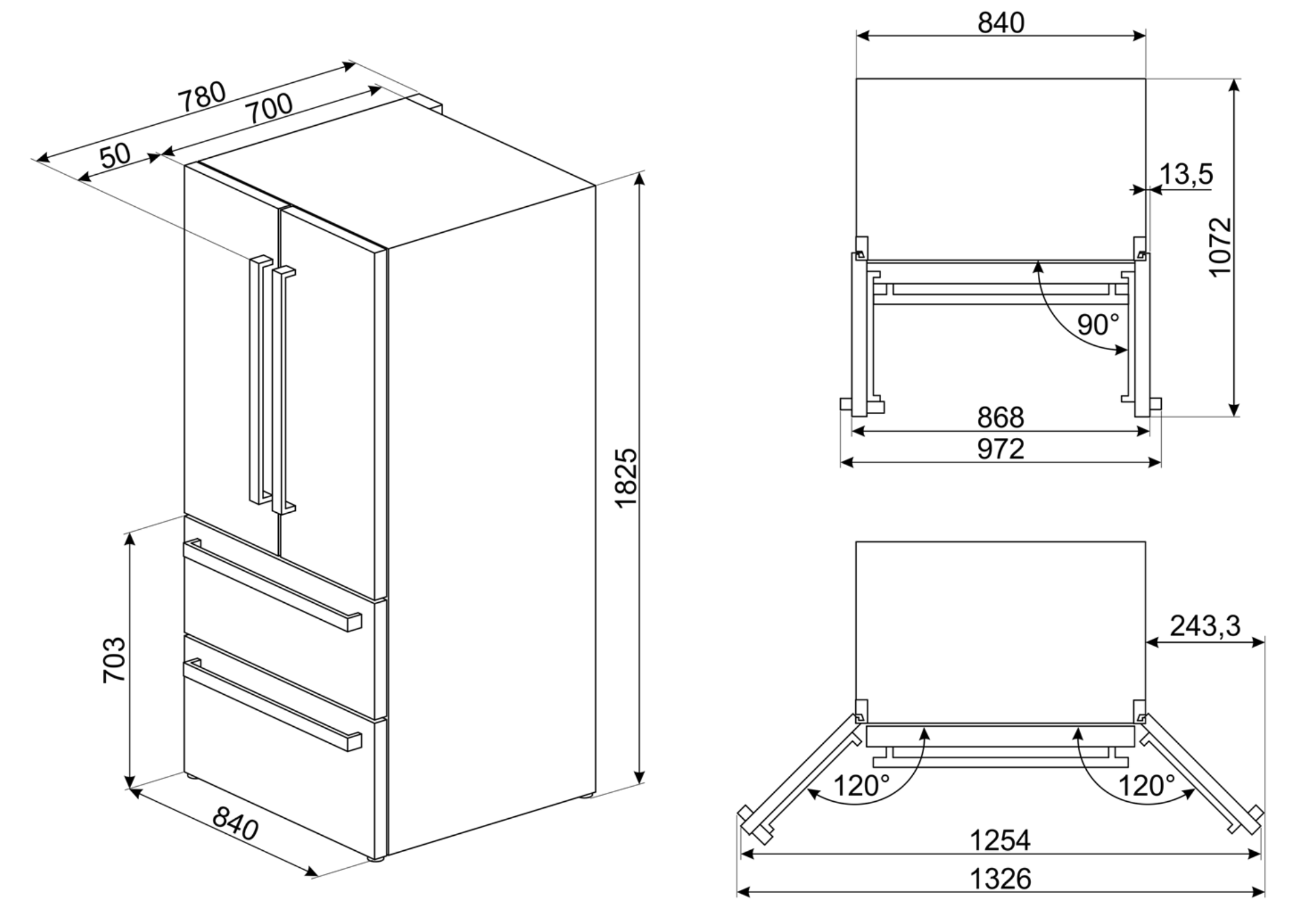 780
700
50
1825
703
840
840
13,5
1072
90°
868
972
243,3
120°
120°
1254
1326